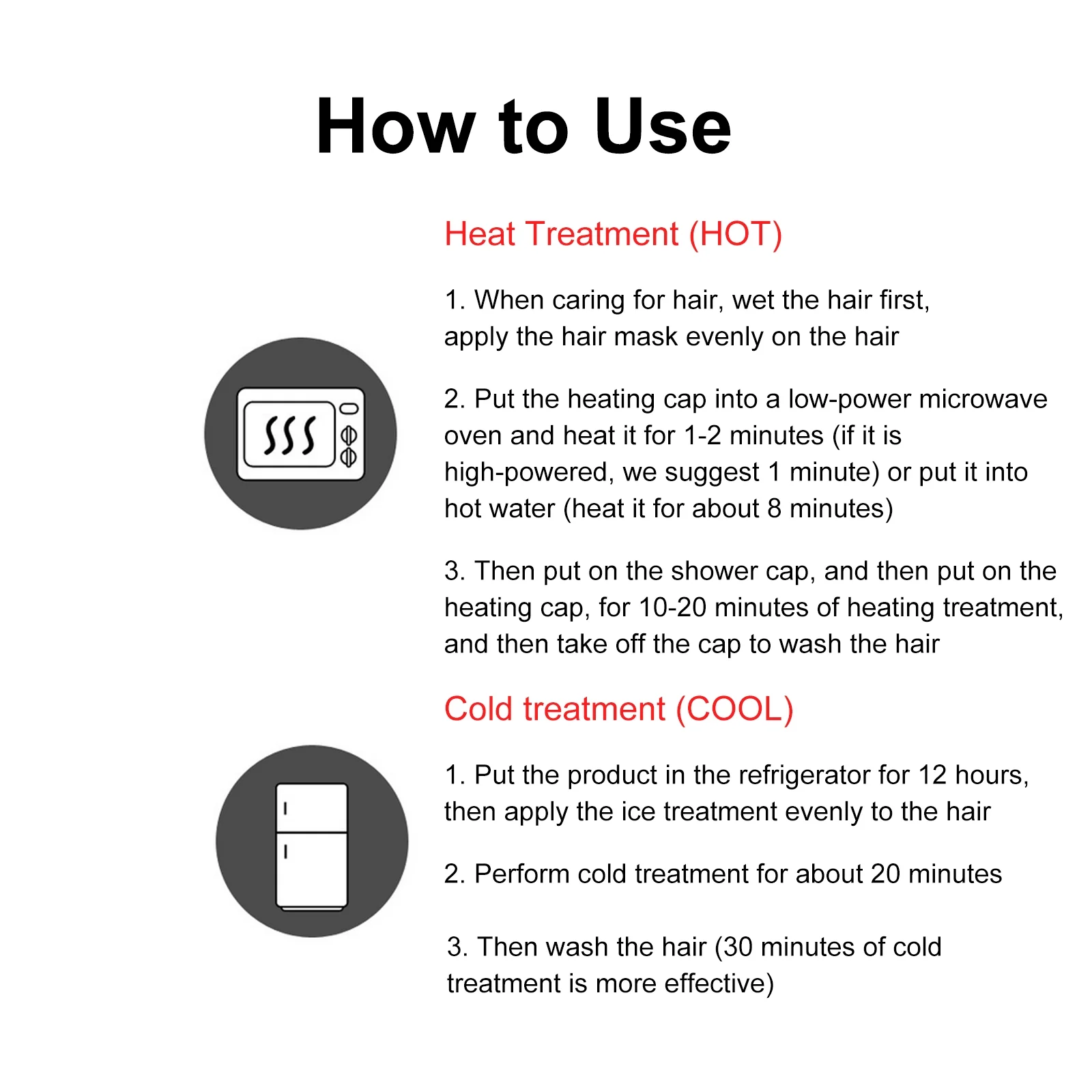 How to Use

Heat Treatment (HOT)

1. When caring for hair, wet the hair first, apply the hair mask evenly on the hair

2. Put the heating cap into a low-power microwave oven and heat it for 1-2 minutes (if it is high-powered, we suggest 1 minute) or put it into hot water (heat it for about 8 minutes)

3. Then put on the shower cap, and then put on the heating cap, for 10-20 minutes of heating treatment, and then take off the cap to wash the hair

Cold treatment (COOL)

1. Put the product in the refrigerator for 12 hours, then apply the ice treatment evenly to the hair

2. Perform cold treatment for about 20 minutes

3. Then wash the hair (30 minutes of cold treatment is more effective)