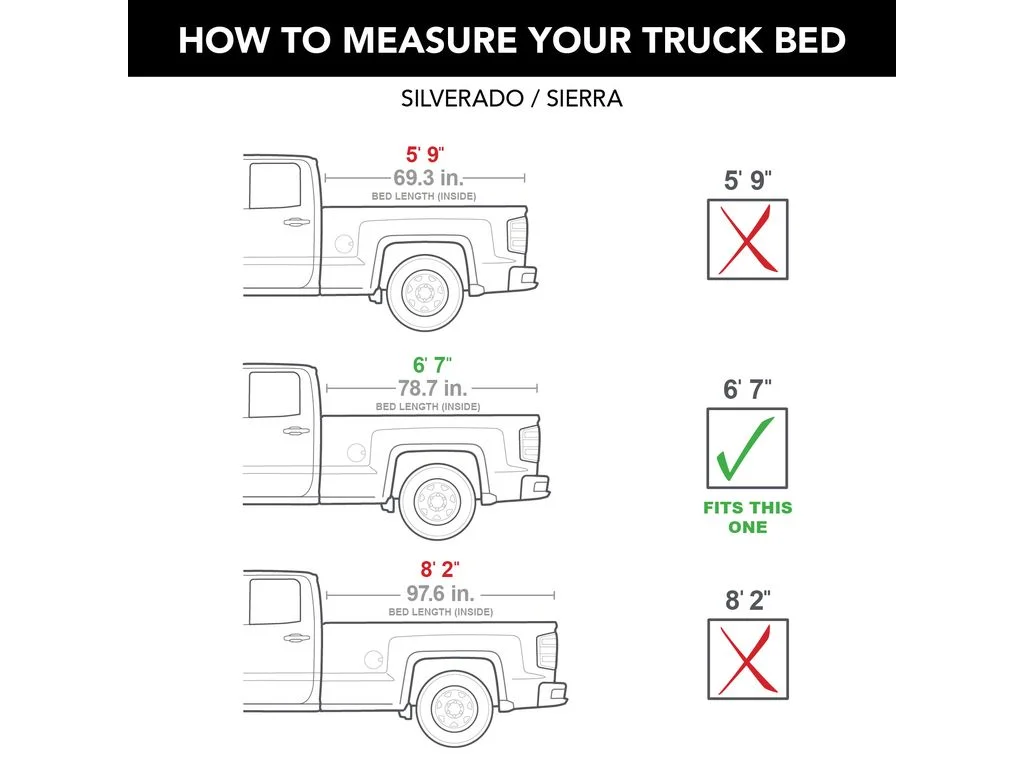 HOW TO MEASURE YOUR TRUCK BED

SILVERADO / SIERRA

5' 9"
69.3 in.
BED LENGTH (INSIDE)

5' 9"

6' 7"
78.7 in.
BED LENGTH (INSIDE)

6' 7"

FITS THIS ONE

8' 2"
97.6 in.
BED LENGTH (INSIDE)

8' 2"