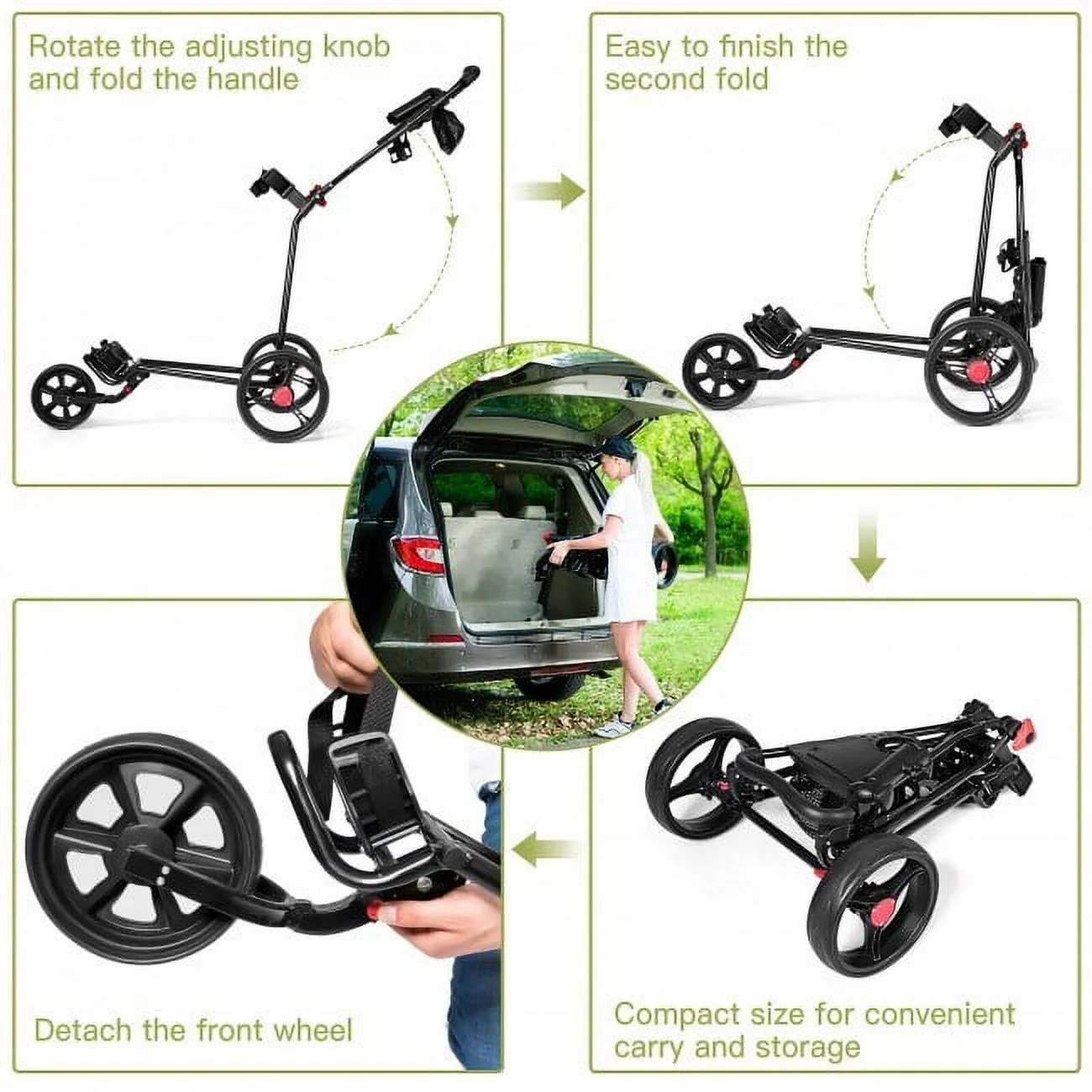 Rotate the adjusting knob and fold the handle

Easy to finish the second fold

Compact size for convenient carry and storage

Detach the front wheel