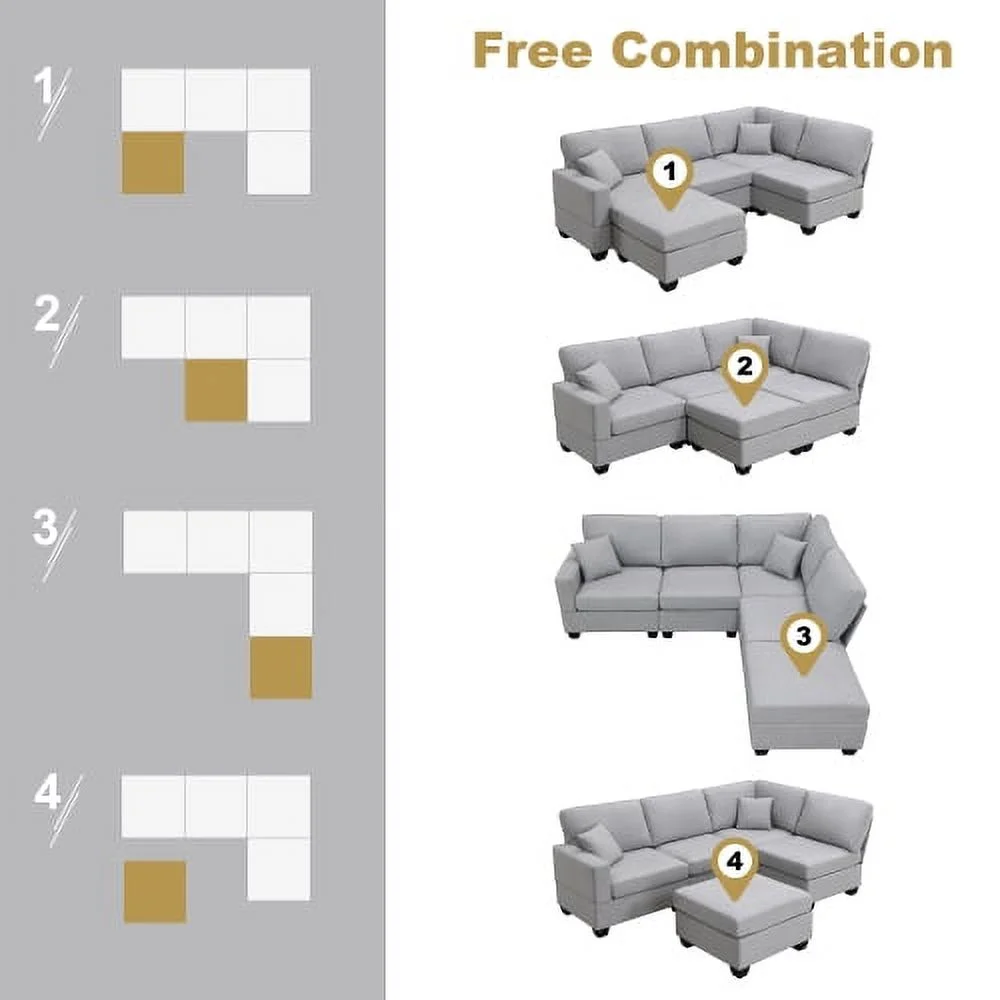 1

2

3

4

Free Combination

1

2

3

4