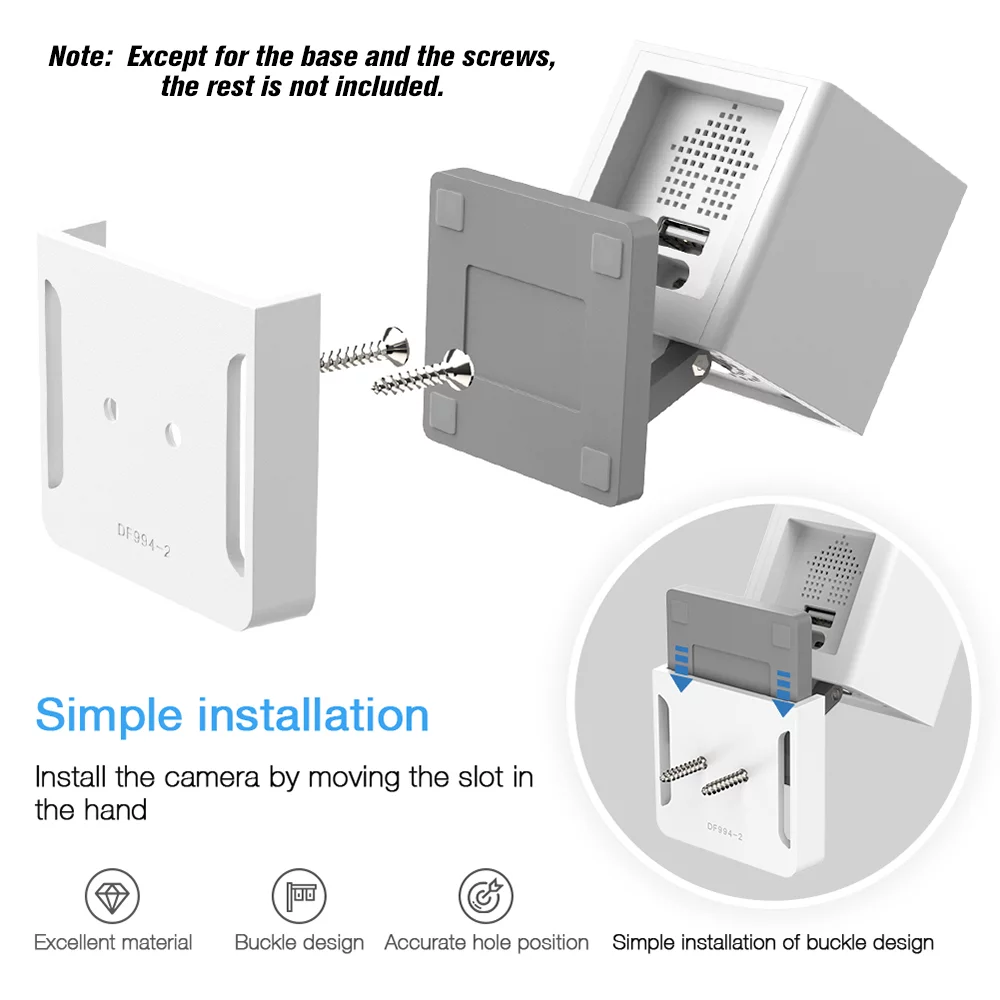 Note: Except for the base and the screws, the rest is not included.

DF994-2

Simple installation

Install the camera by moving the slot in the hand

DF994-2

Excellent material

Buckle design

Accurate hole position

Simple installation of buckle design