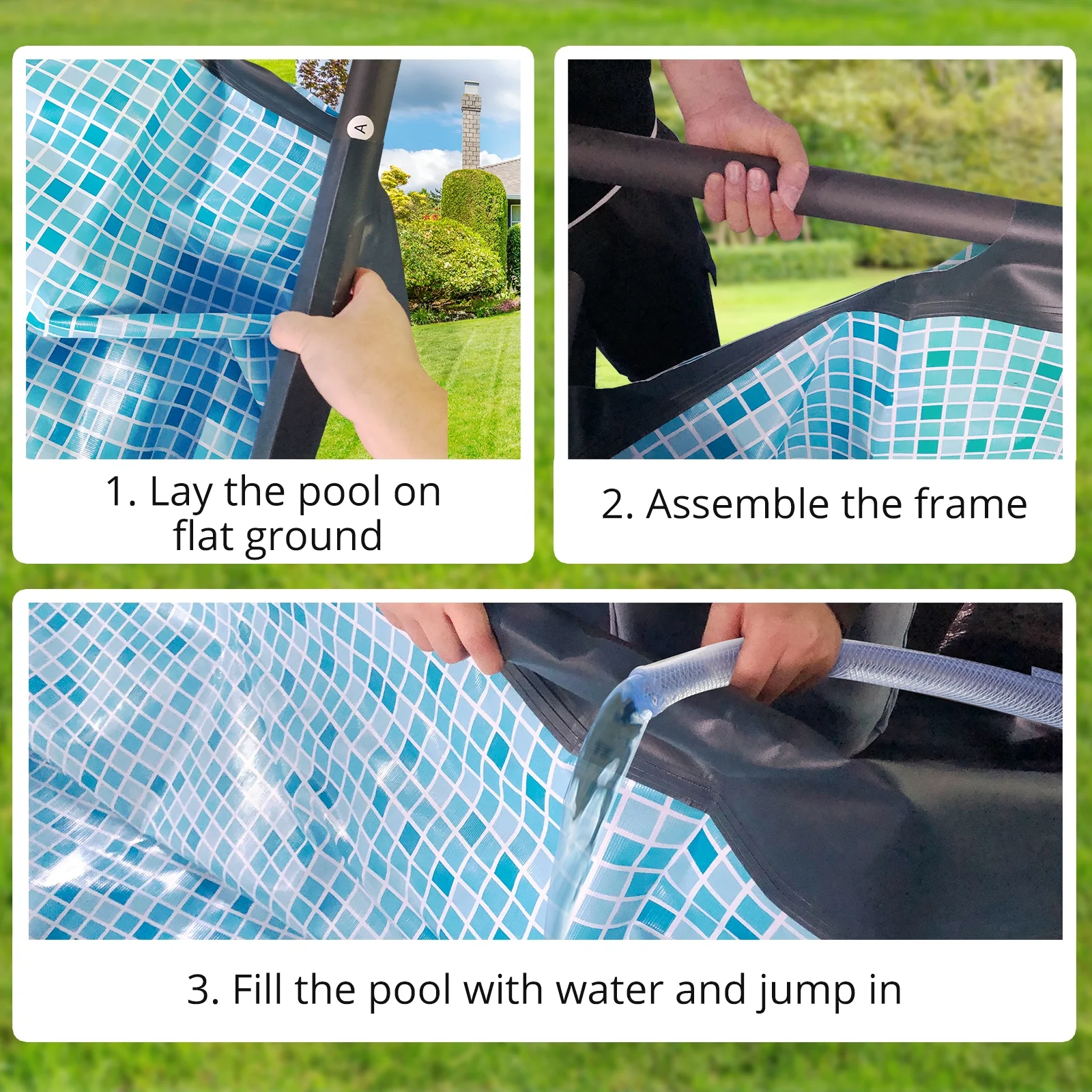 A

1. Lay the pool on flat ground

2. Assemble the frame

3. Fill the pool with water and jump in