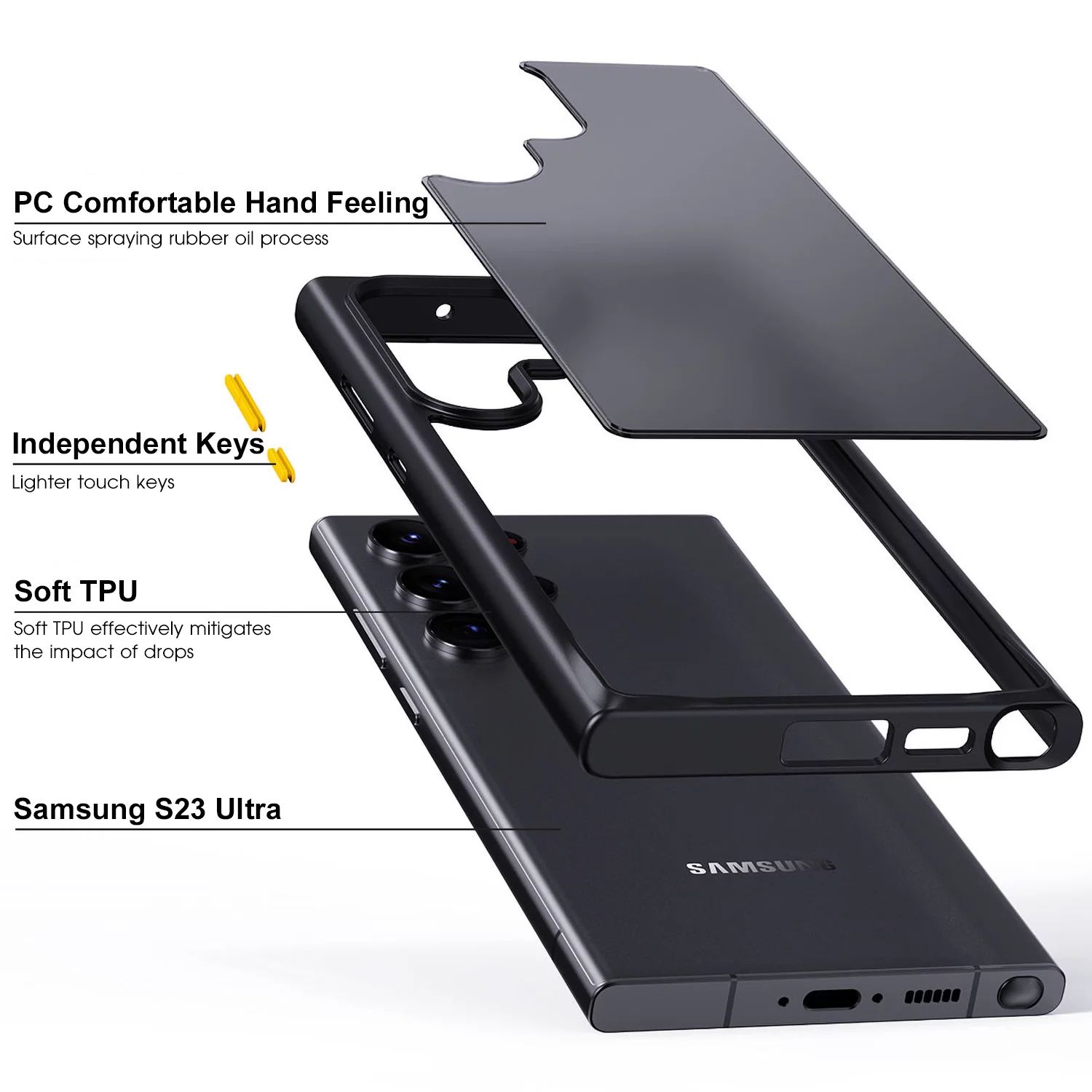 PC Comfortable Hand Feeling
Surface spraying rubber oil process

Independent Keys
Lighter touch keys

Soft TPU
Soft TPU effectively mitigates the impact of drops

Samsung S23 Ultra

SAMSUNG