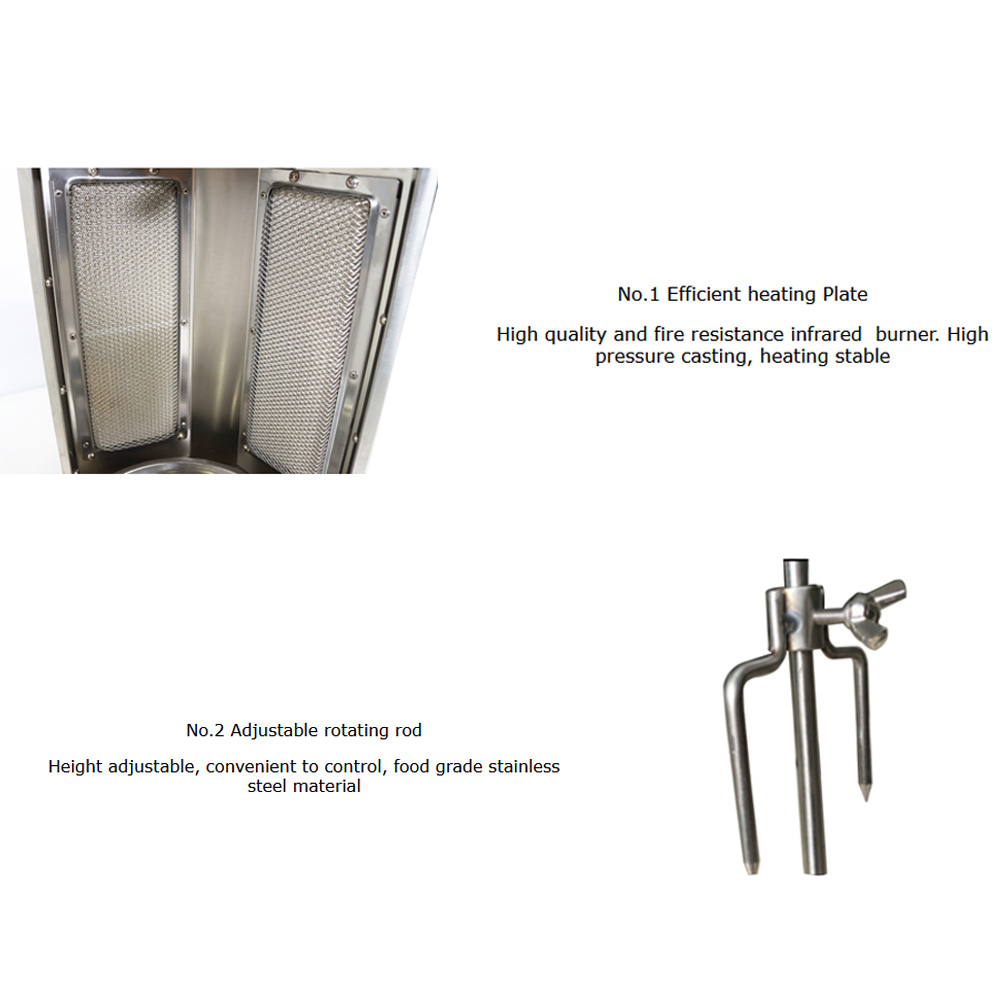 No.1 Efficient heating Plate

High quality and fire resistance infrared  burner. High pressure casting, heating stable

No.2 Adjustable rotating rod

Height adjustable, convenient to control, food grade stainless steel material