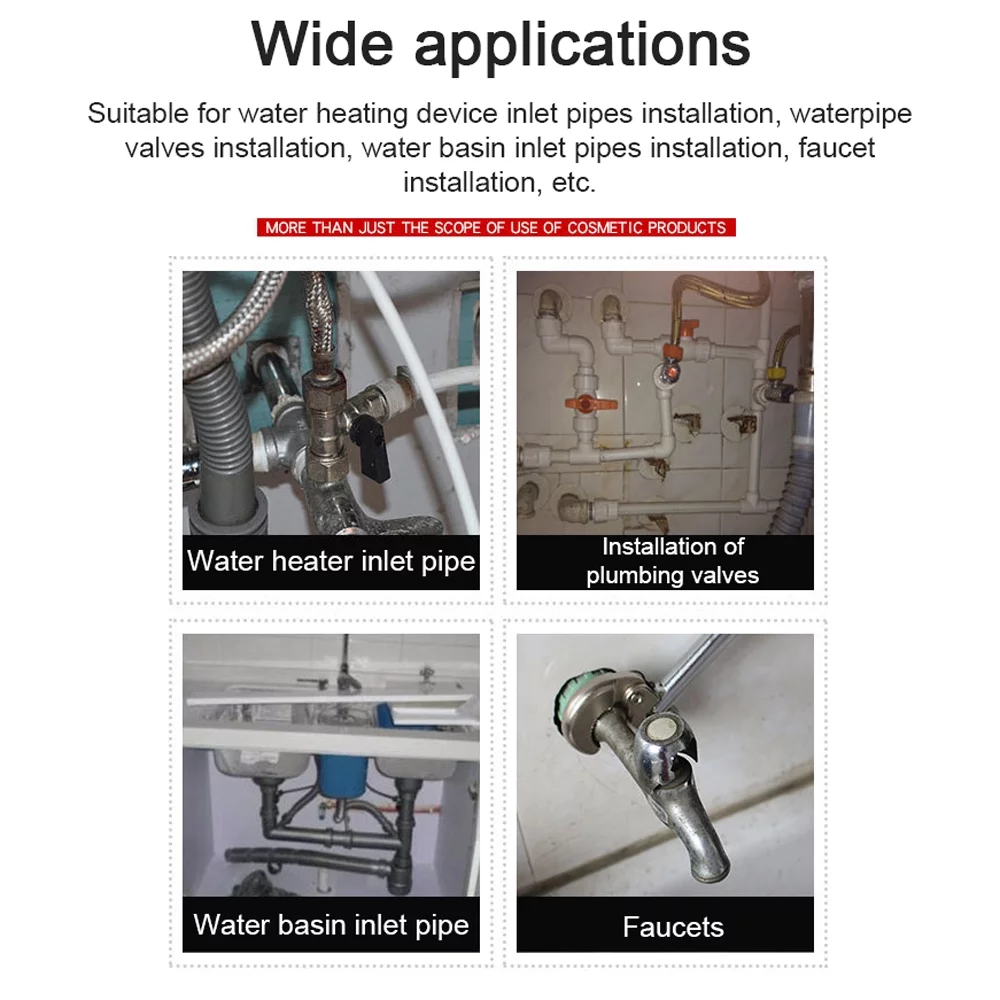 Wide applications

Suitable for water heating device inlet pipes installation, waterpipe valves installation, water basin inlet pipes installation, faucet installation, etc.

MORE THAN JUST THE SCOPE OF USE OF COSMETIC PRODUCTS

Water heater inlet pipe

Installation of plumbing valves

Water basin inlet pipe

Faucets