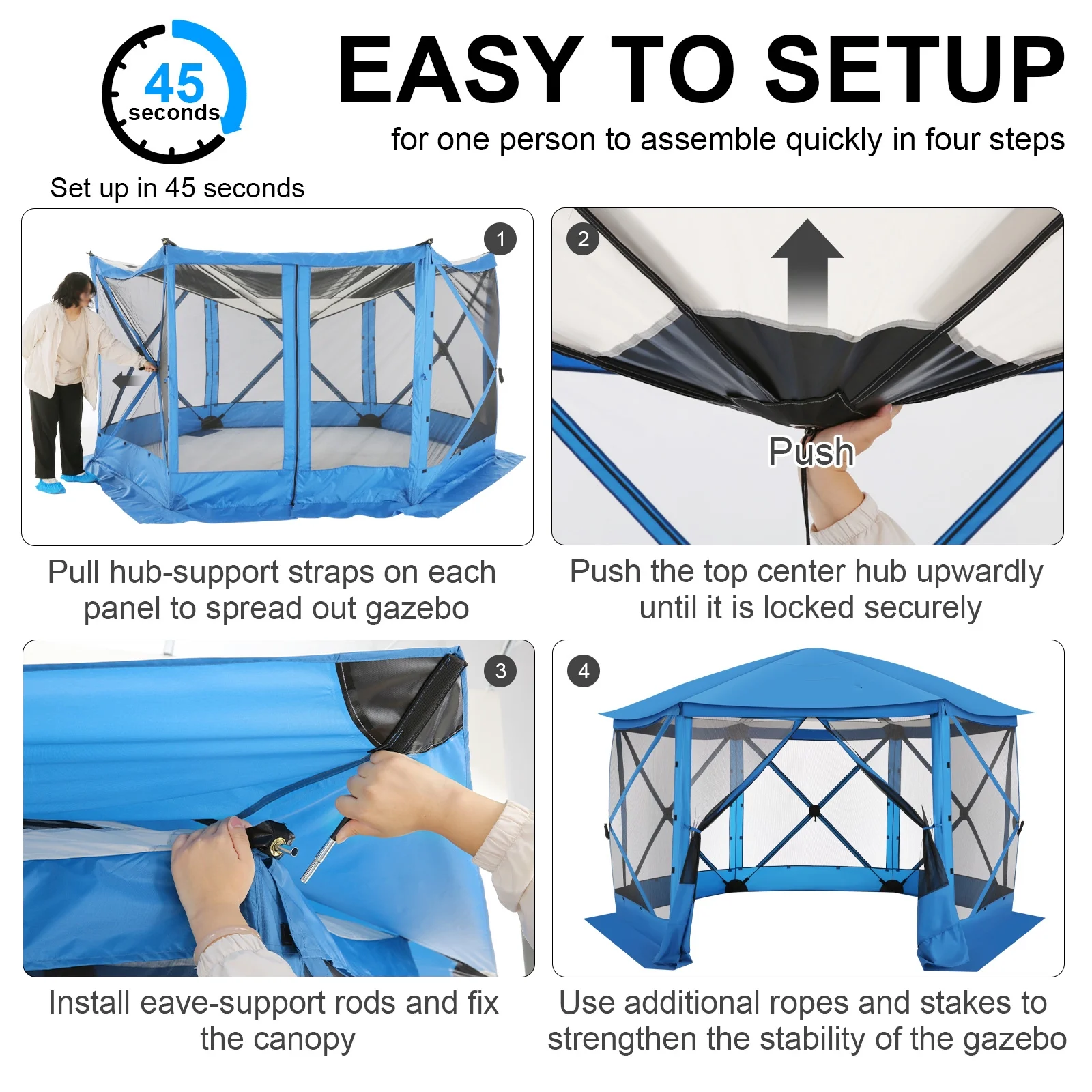 45
seconds

Set up in 45 seconds

EASY TO SETUP

for one person to assemble quickly in four steps

1

Pull hub-support straps on each panel to spread out gazebo

2

Push

Push the top center hub upwardly until it is locked securely

3

Install eave-support rods and fix the canopy

4

Use additional ropes and stakes to strengthen the stability of the gazebo