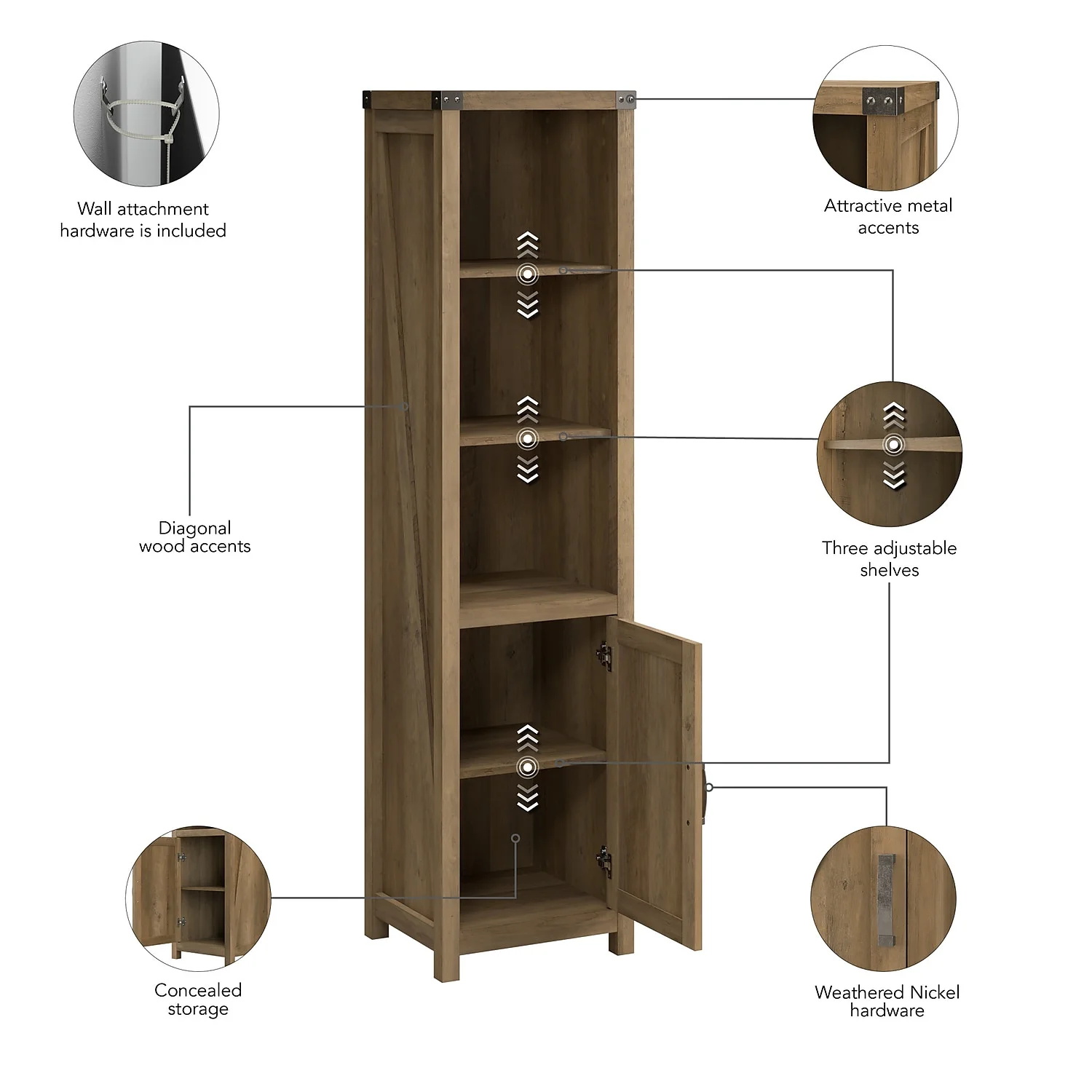 Wall attachment hardware is included

Attractive metal accents

Diagonal wood accents

Three adjustable shelves

Concealed storage

Weathered Nickel hardware