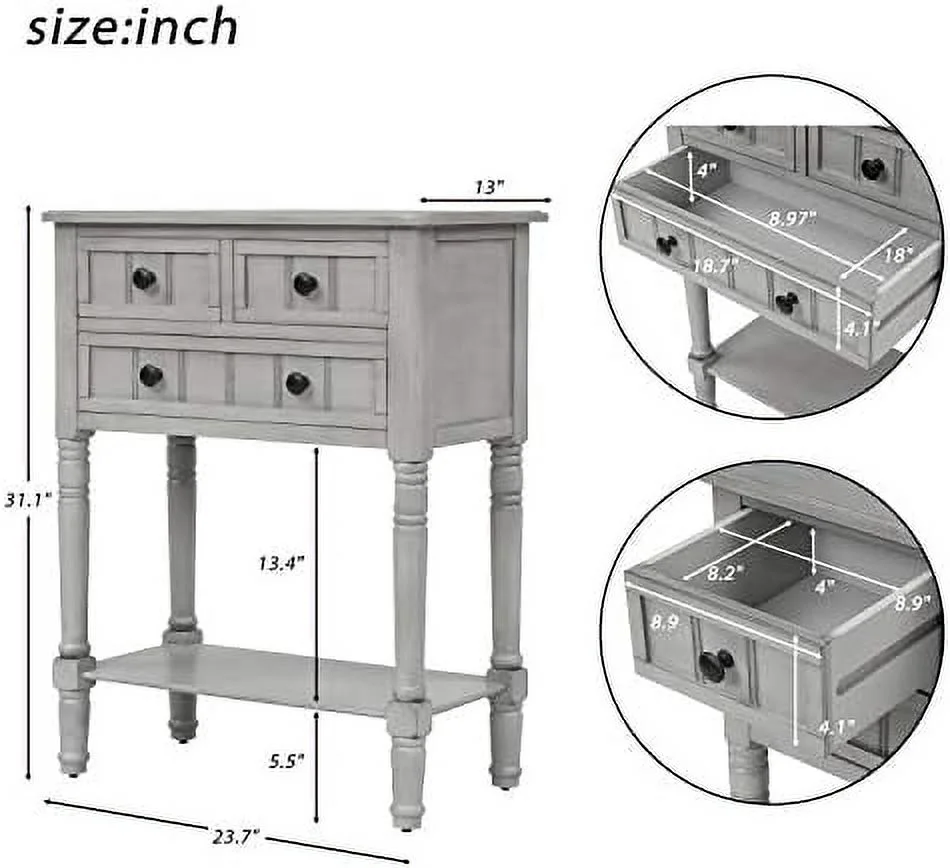 size:inch

13"

31.1"

13.4"

5.5"

23.7"

4"

8.97"

18"

18.7"

4.1"

8.2"

4"

8.9"

8.9

4.1"