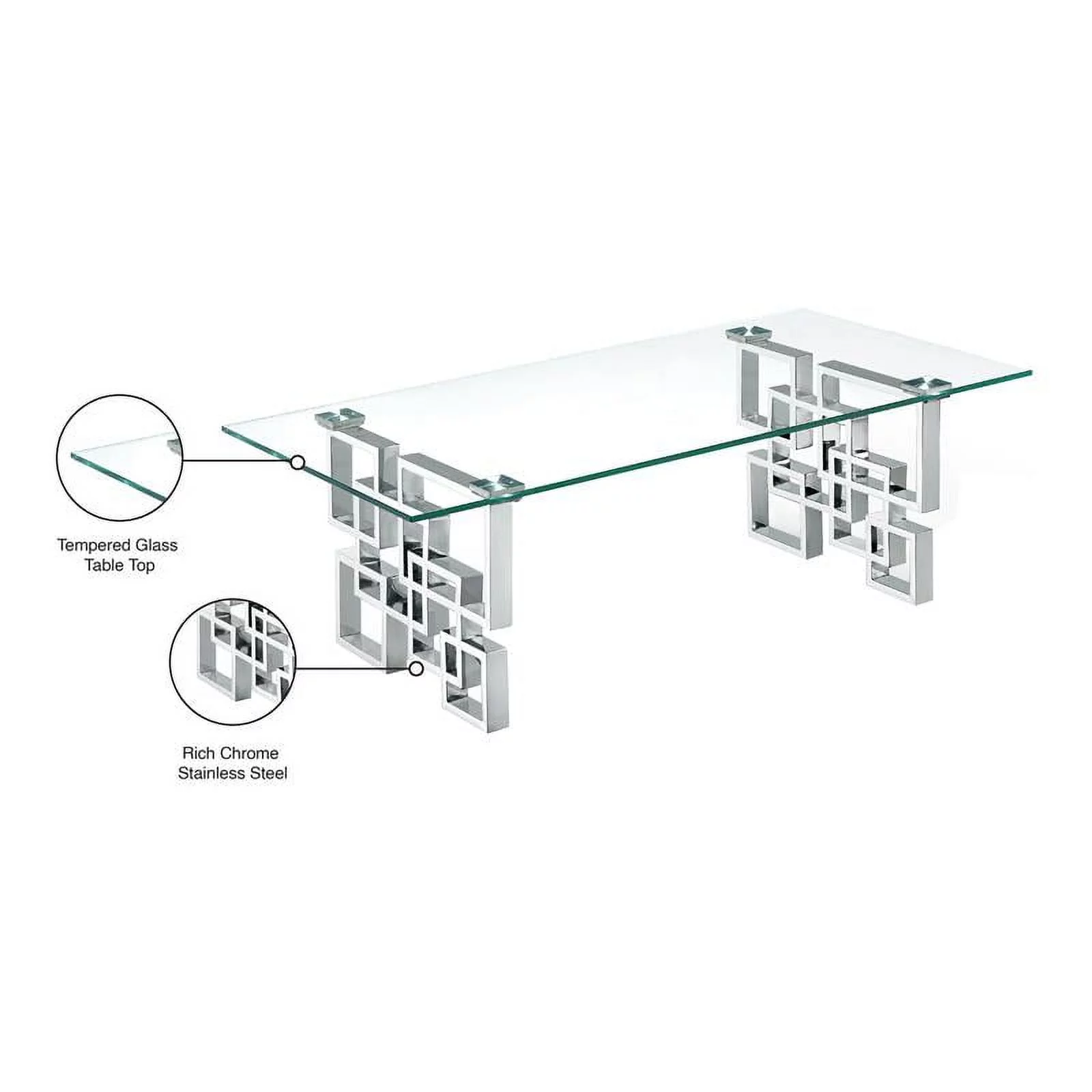 Tempered Glass
Table Top

Rich Chrome
Stainless Steel