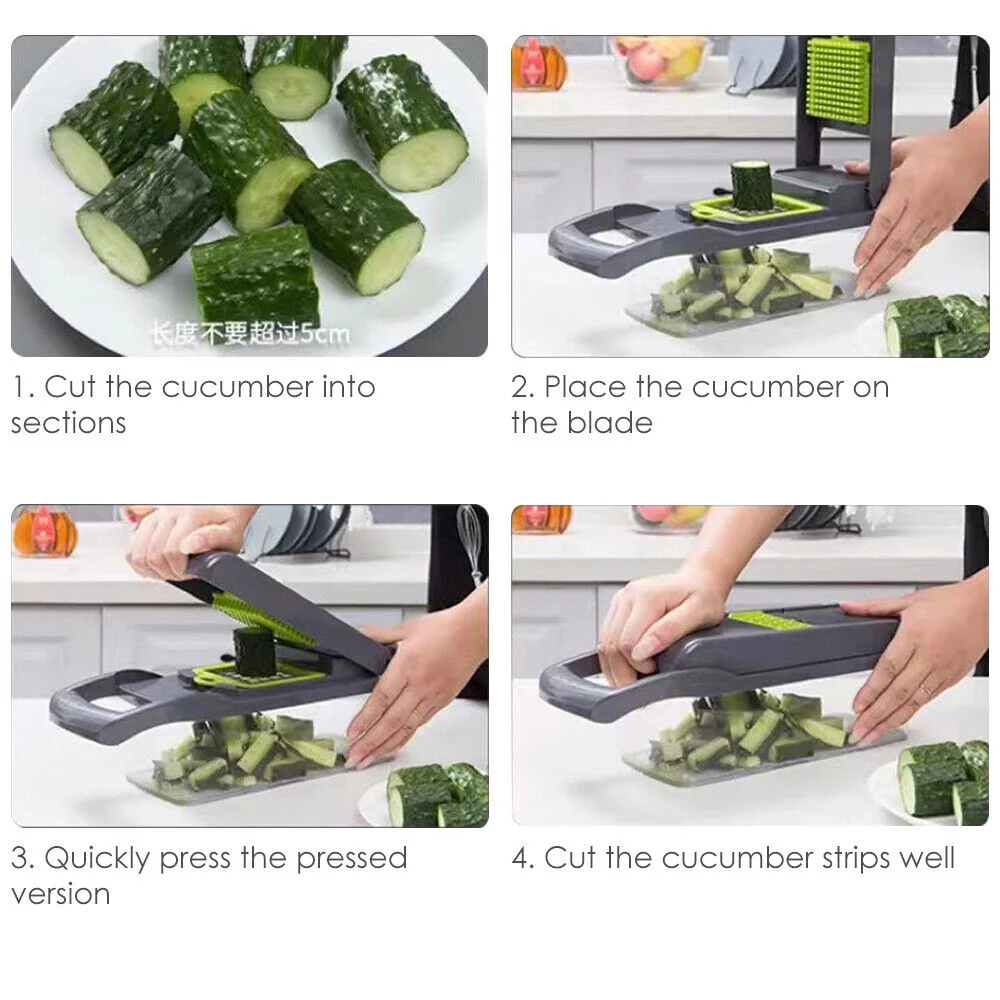 长度不要超过5cm

1. Cut the cucumber into sections

2. Place the cucumber on the blade

3. Quickly press the pressed version

4. Cut the cucumber strips well