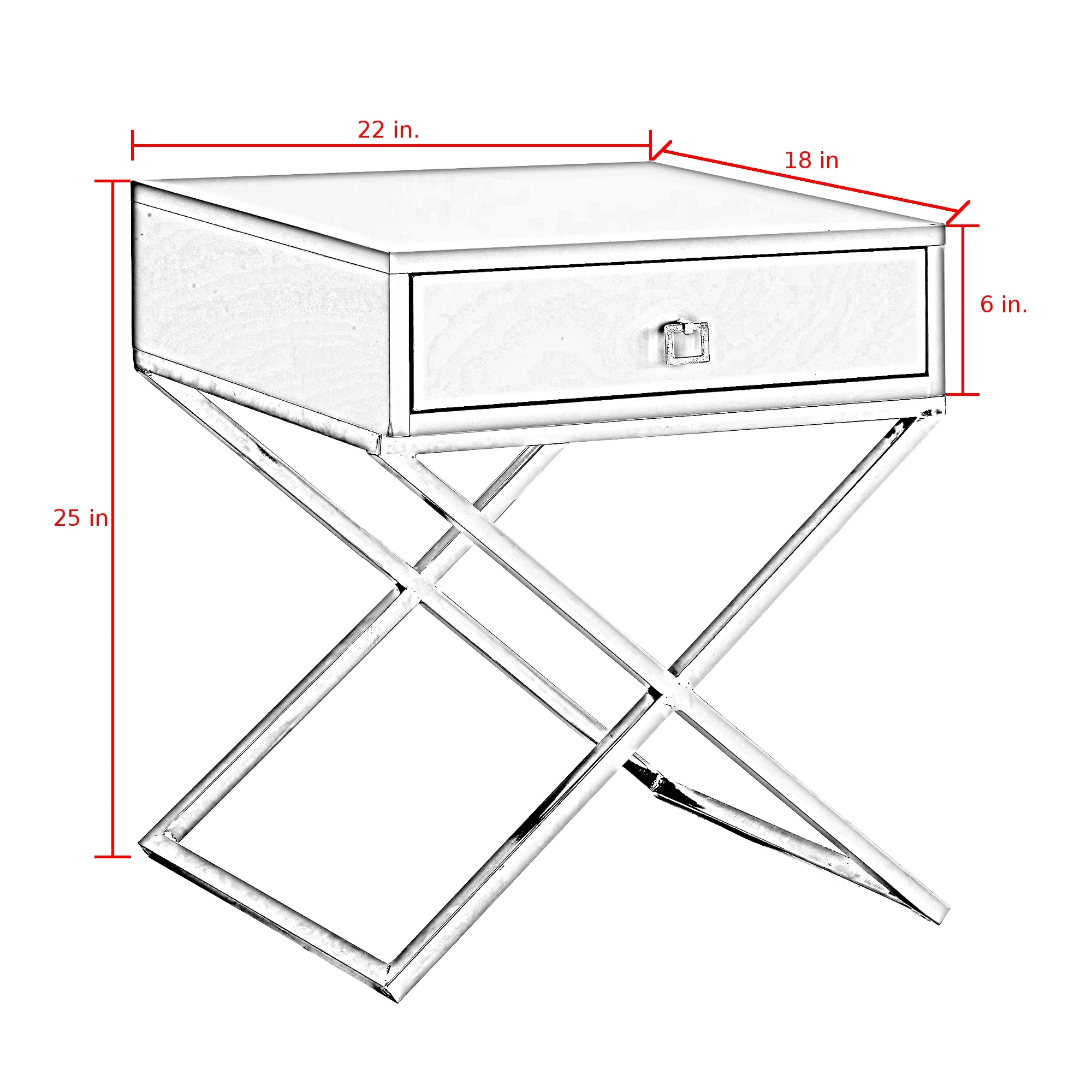 22 in.

18 in

6 in.

25 in