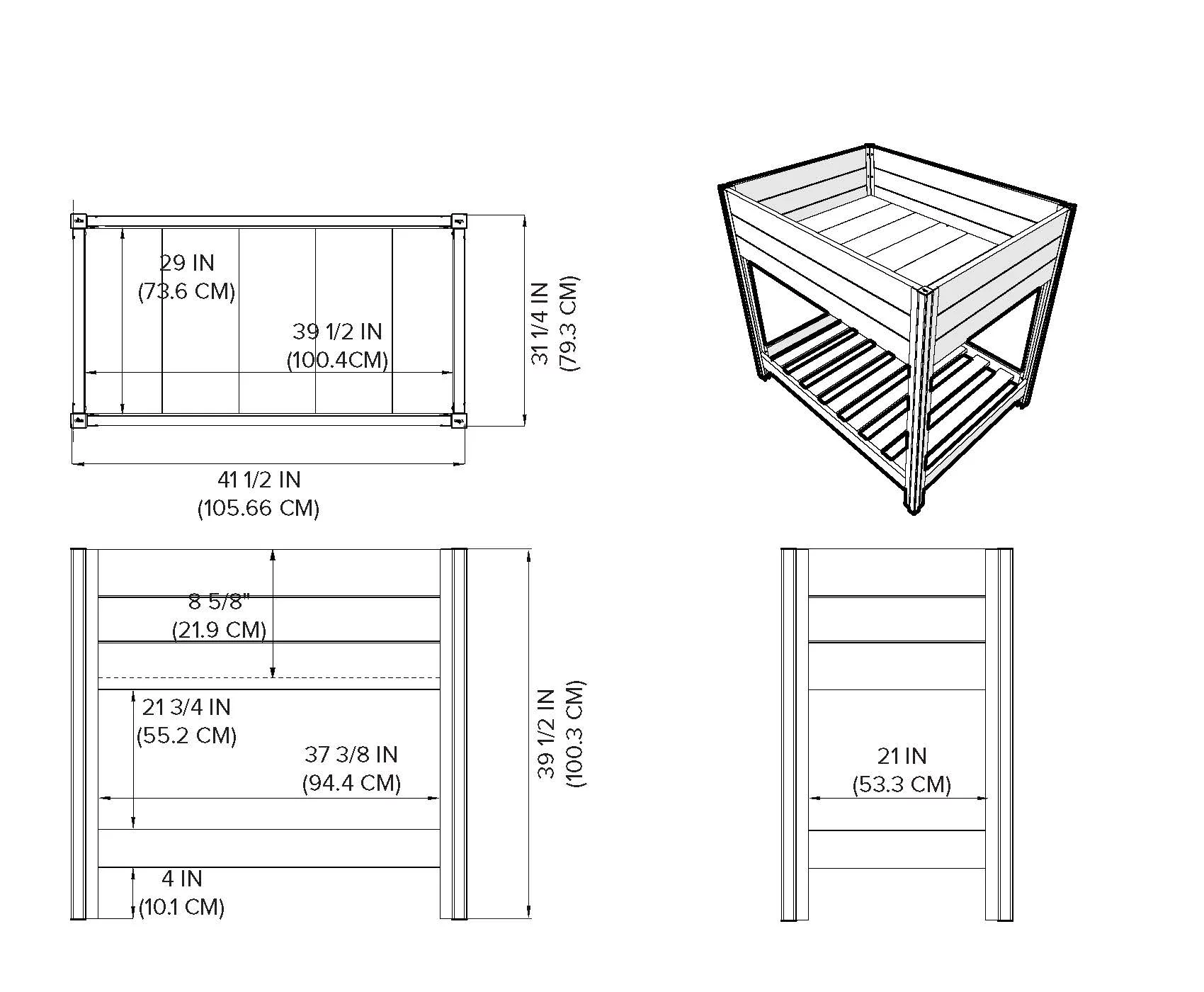 29 IN
(73.6 CM)

39 1/2 IN
(100.4CM)

31 1/4 IN
(79.3 CM)

41 1/2 IN
(105.66 CM)

8 5/8"
(21.9 CM)

21 3/4 IN
(55.2 CM)

37 3/8 IN
(94.4 CM)

39 1/2 IN
(100.3 CM)

4 IN
(10.1 CM)

21 IN
(53.3 CM)