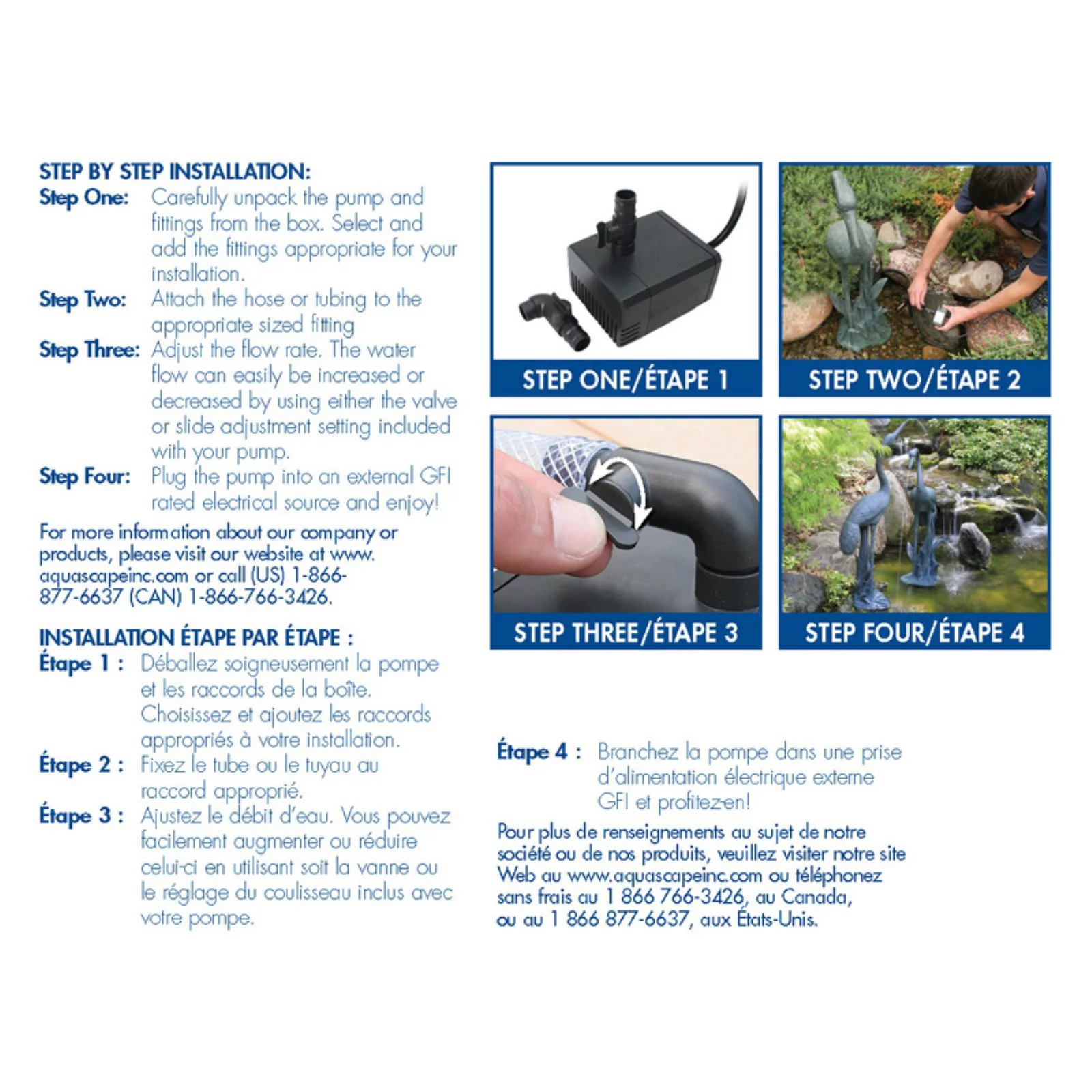 STEP BY STEP INSTALLATION:

Step One: Carefully unpack the pump and fittings from the box. Select and add the fittings appropriate for your installation.

Step Two: Attach the hose or tubing to the appropriate sized fitting

Step Three: Adjust the flow rate. The water flow can easily be increased or decreased by using either the valve or slide adjustment setting included with your pump.

Step Four: Plug the pump into an external GFI rated electrical source and enjoy!

For more information about our company or products, please visit our website at www.aquascapeinc.com or call (US) 1-866-877-6637 (CAN) 1-866-766-3426.

INSTALLATION ÉTAPE PAR ÉTAPE :

Étape 1 : Déballez soigneusement la pompe et les raccords de la boîte. Choisissez et ajoutez les raccords appropriés à votre installation.

Étape 2 : Fixez le tube ou le tuyau au raccord approprié.

Étape 3 : Ajustez le débit d'eau. Vous pouvez facilement augmenter ou réduire celui-ci en utilisant soit la vanne ou le réglage du coulisseau inclus avec votre pompe.

STEP ONE/ÉTAPE 1

STEP TWO/ÉTAPE 2

STEP THREE/ÉTAPE 3

STEP FOUR/ÉTAPE 4

Étape 4 : Branchez la pompe dans une prise d'alimentation électrique externe GFI et profitez-en!

Pour plus de renseignements au sujet de notre société ou de nos produits, veuillez visiter notre site Web au www.aquascapeinc.com ou téléphonez sans frais au 1 866 766-3426, au Canada, ou au 1 866 877-6637, aux États-Unis.