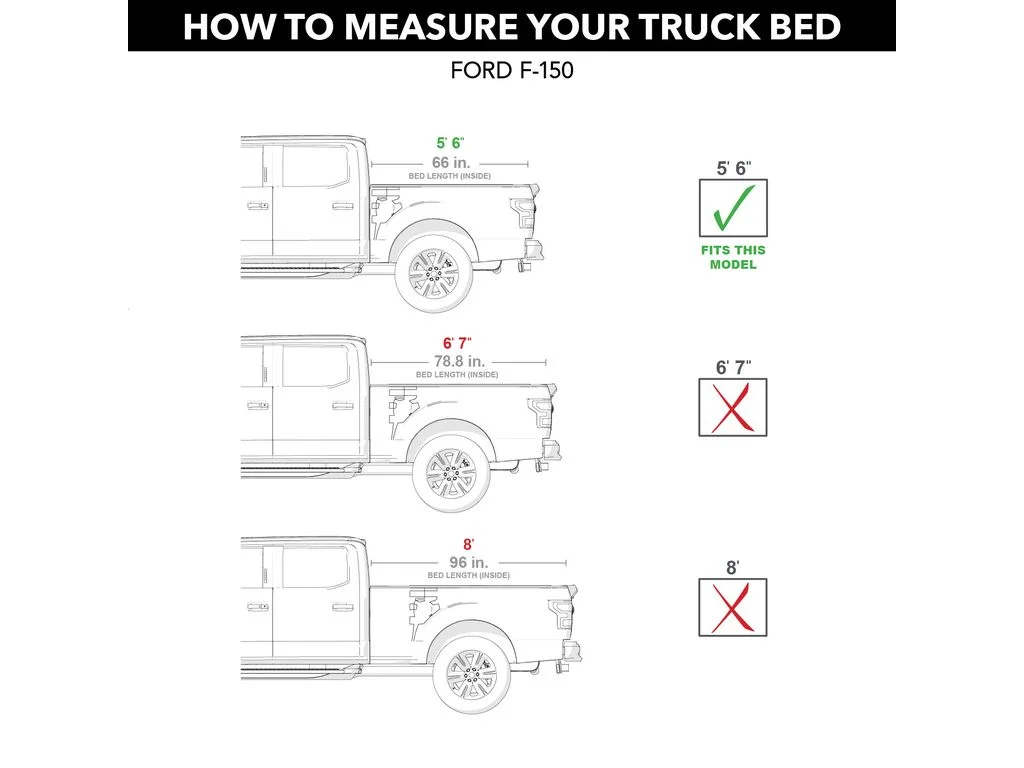 HOW TO MEASURE YOUR TRUCK BED

FORD F-150

5' 6"
66 in.
BED LENGTH (INSIDE)

5' 6"
FITS THIS MODEL

6' 7"
78.8 in.
BED LENGTH (INSIDE)

6' 7"

8'
96 in.
BED LENGTH (INSIDE)

8'