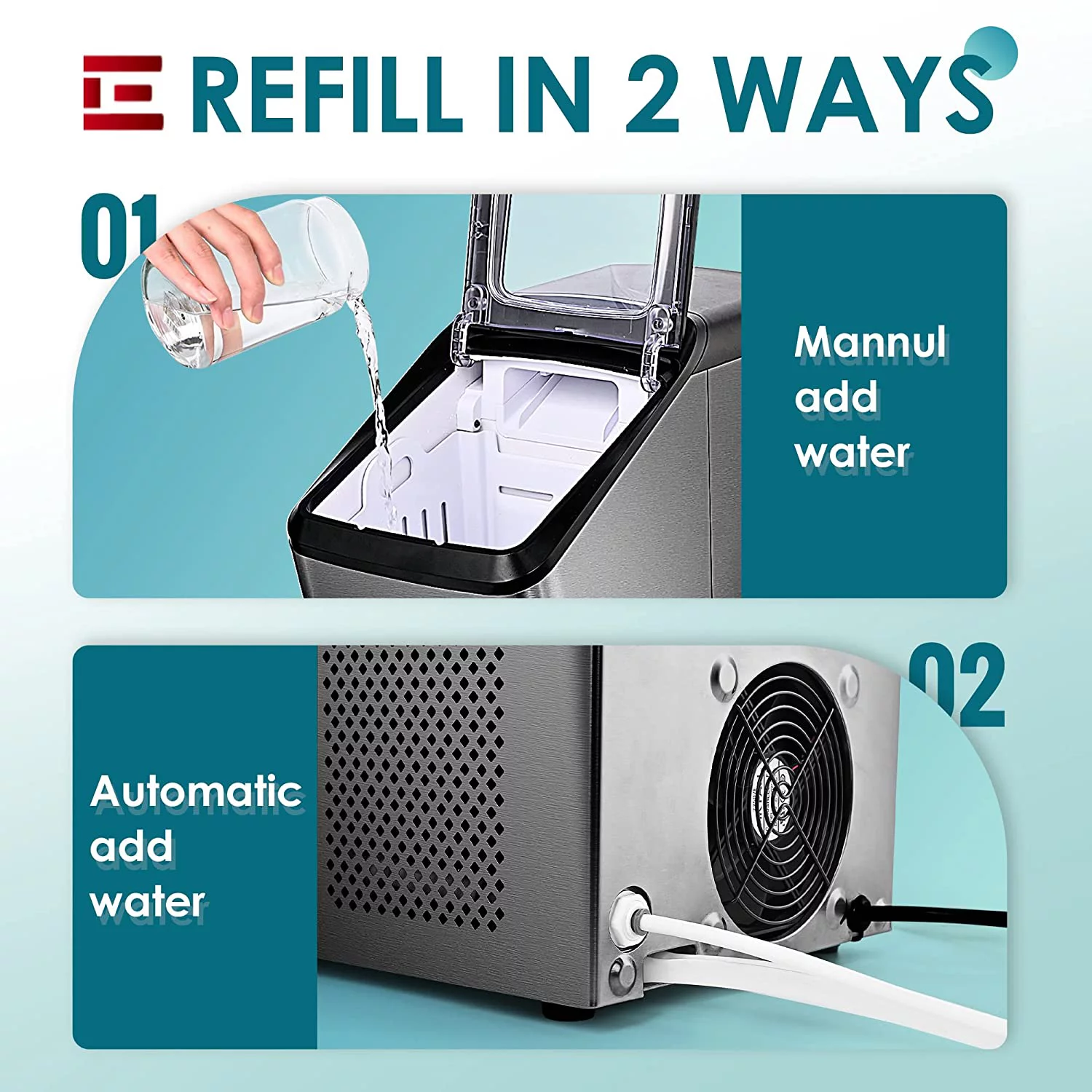 REFILL IN 2 WAYS

01

Mannul add water

02

Automatic add water