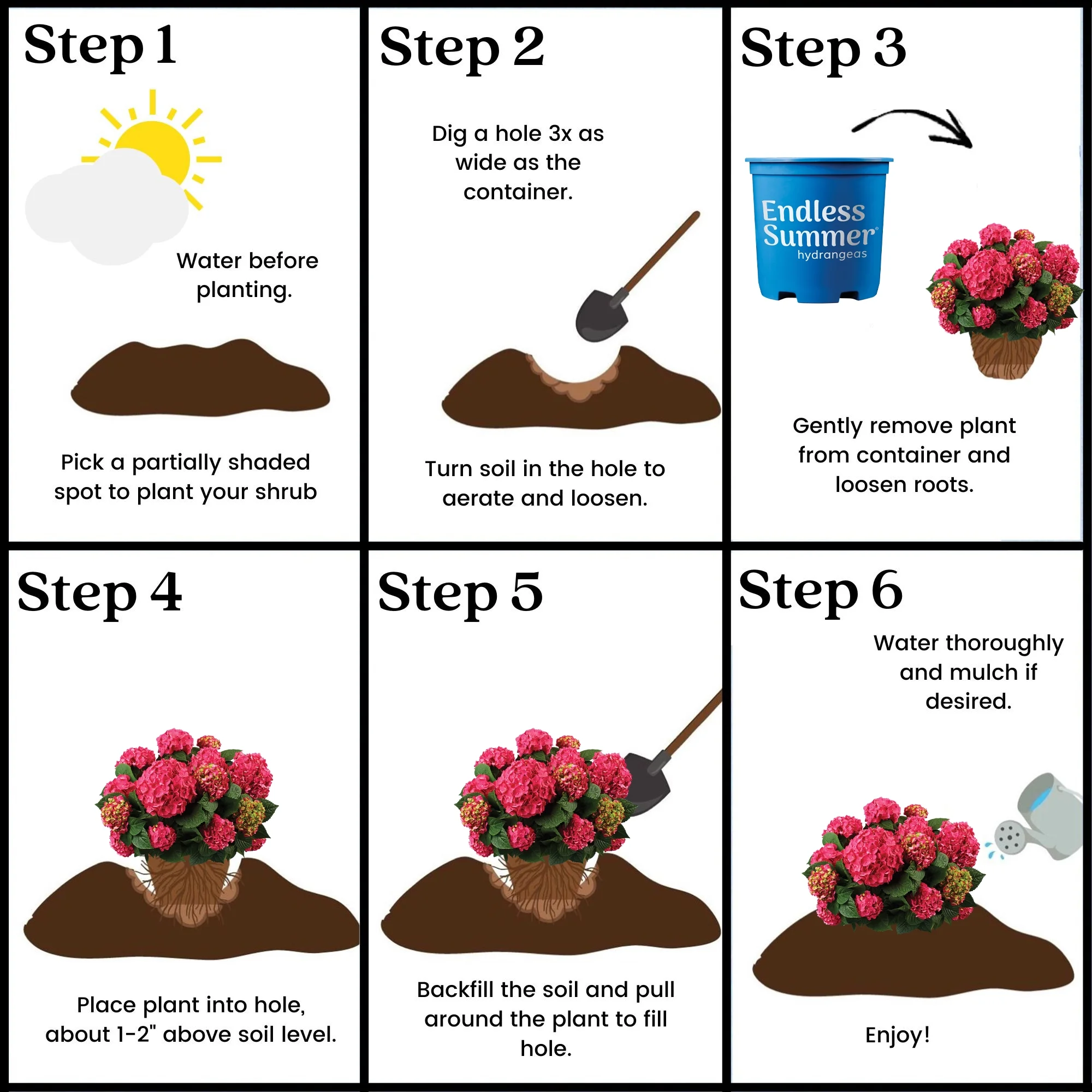 Step 1

Water before planting.

Pick a partially shaded spot to plant your shrub

Step 2

Dig a hole 3x as wide as the container.

Turn soil in the hole to aerate and loosen.

Step 3

Endless Summer® hydrangeas

Gently remove plant from container and loosen roots.

Step 4

Place plant into hole, about 1-2" above soil level.

Step 5

Backfill the soil and pull around the plant to fill hole.

Step 6

Water thoroughly and mulch if desired.

Enjoy!