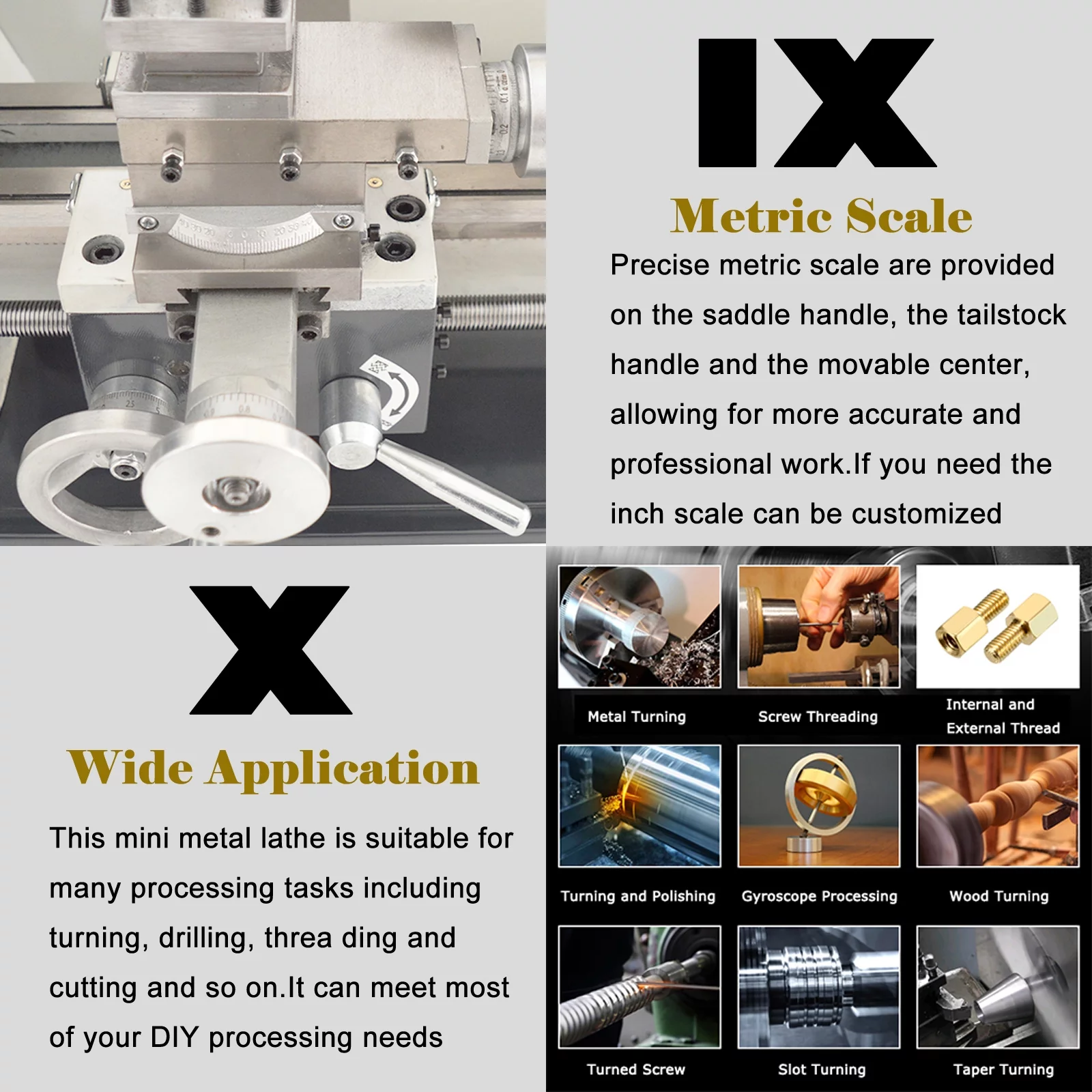 IX

Metric Scale

Precise metric scale are provided on the saddle handle, the tailstock handle and the movable center, allowing for more accurate and professional work.If you need the inch scale can be customized

X

Wide Application

This mini metal lathe is suitable for many processing tasks including turning, drilling, threa ding and cutting and so on.It can meet most of your DIY processing needs

Metal Turning

Screw Threading

Internal and External Thread

Turning and Polishing

Gyroscope Processing

Wood Turning

Turned Screw

Slot Turning

Taper Turning