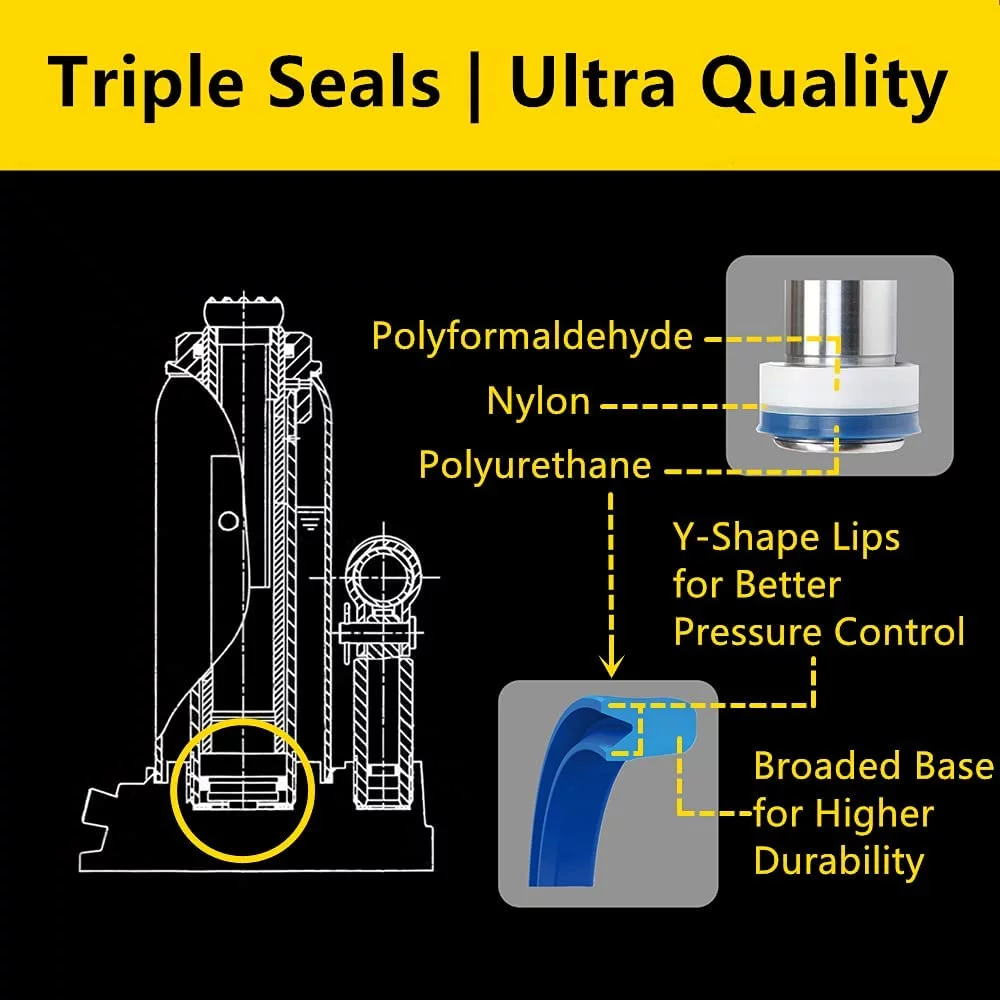 Triple Seals | Ultra Quality

Polyformaldehyde

Nylon

Polyurethane

Y-Shape Lips for Better Pressure Control

Broaded Base for Higher Durability