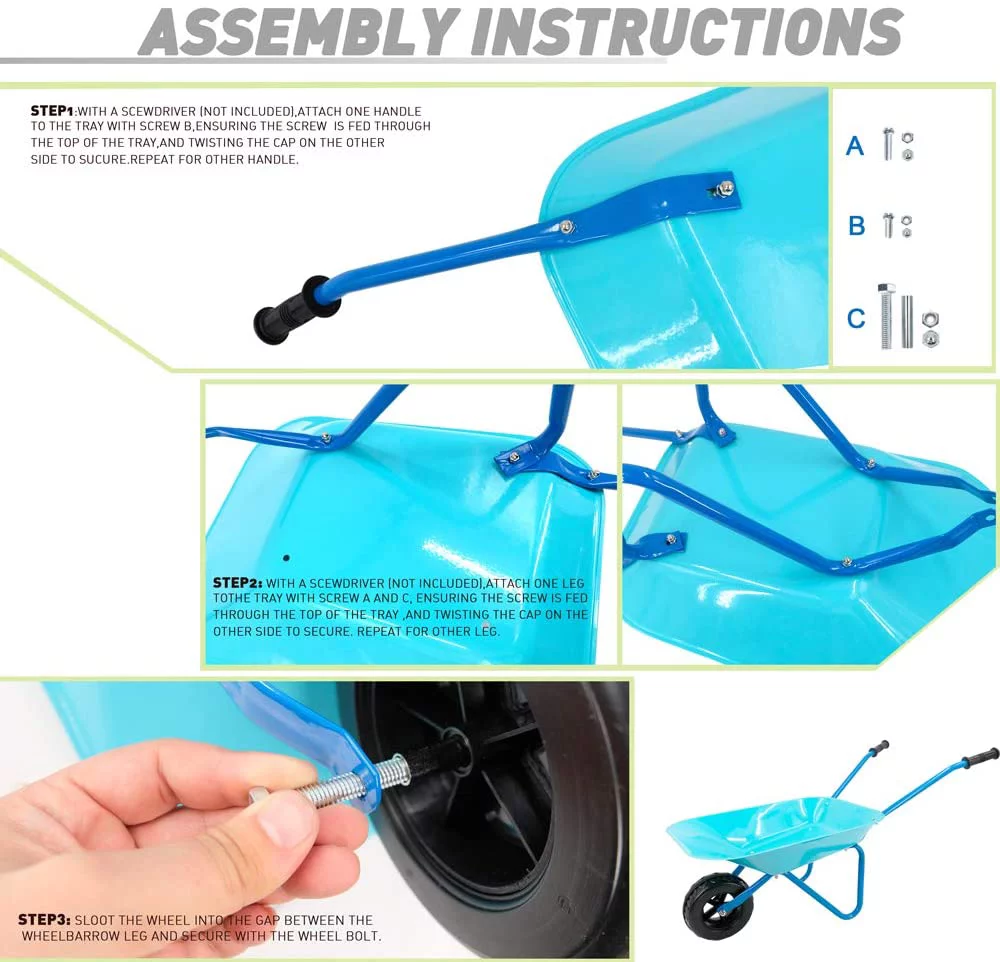 ASSEMBLY INSTRUCTIONS

STEP1:WITH A SCEWDRIVER (NOT INCLUDED),ATTACH ONE HANDLE TO THE TRAY WITH SCREW B,ENSURING THE SCREW IS FED THROUGH THE TOP OF THE TRAY,AND TWISTING THE CAP ON THE OTHER SIDE TO SUCURE.REPEAT FOR OTHER HANDLE.

A

B

C

STEP2: WITH A SCEWDRIVER (NOT INCLUDED),ATTACH ONE LEG TOTHE TRAY WITH SCREW A AND C, ENSURING THE SCREW IS FED THROUGH THE TOP OF THE TRAY ,AND TWISTING THE CAP ON THE OTHER SIDE TO SECURE. REPEAT FOR OTHER LEG.

STEP3: SLOOT THE WHEEL INTO THE GAP BETWEEN THE WHEELBARROW LEG AND SECURE WITH THE WHEEL BOLT.