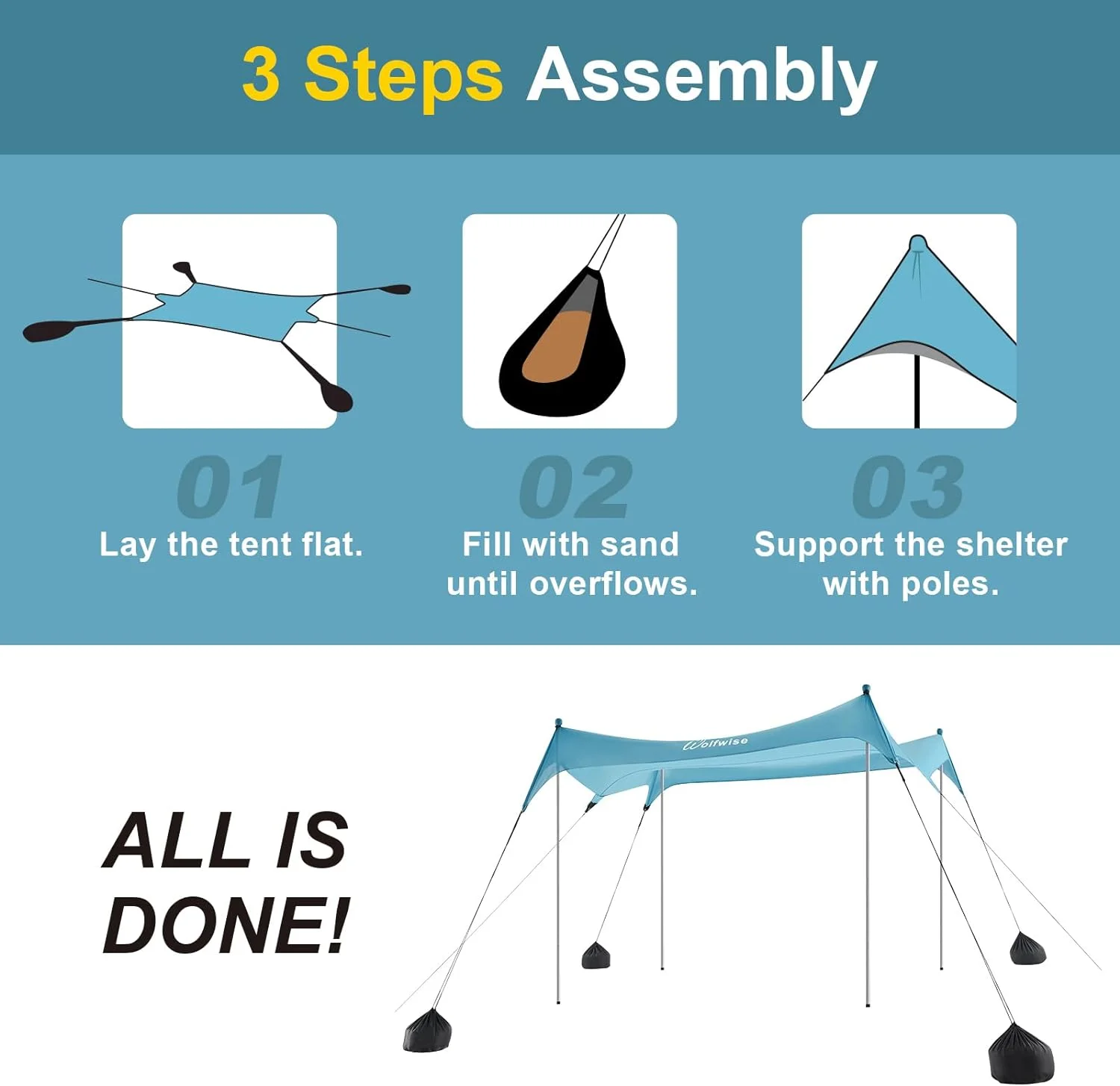 3 Steps Assembly

01
Lay the tent flat.

02
Fill with sand until overflows.

03
Support the shelter with poles.

ALL IS DONE!

Wolfwise