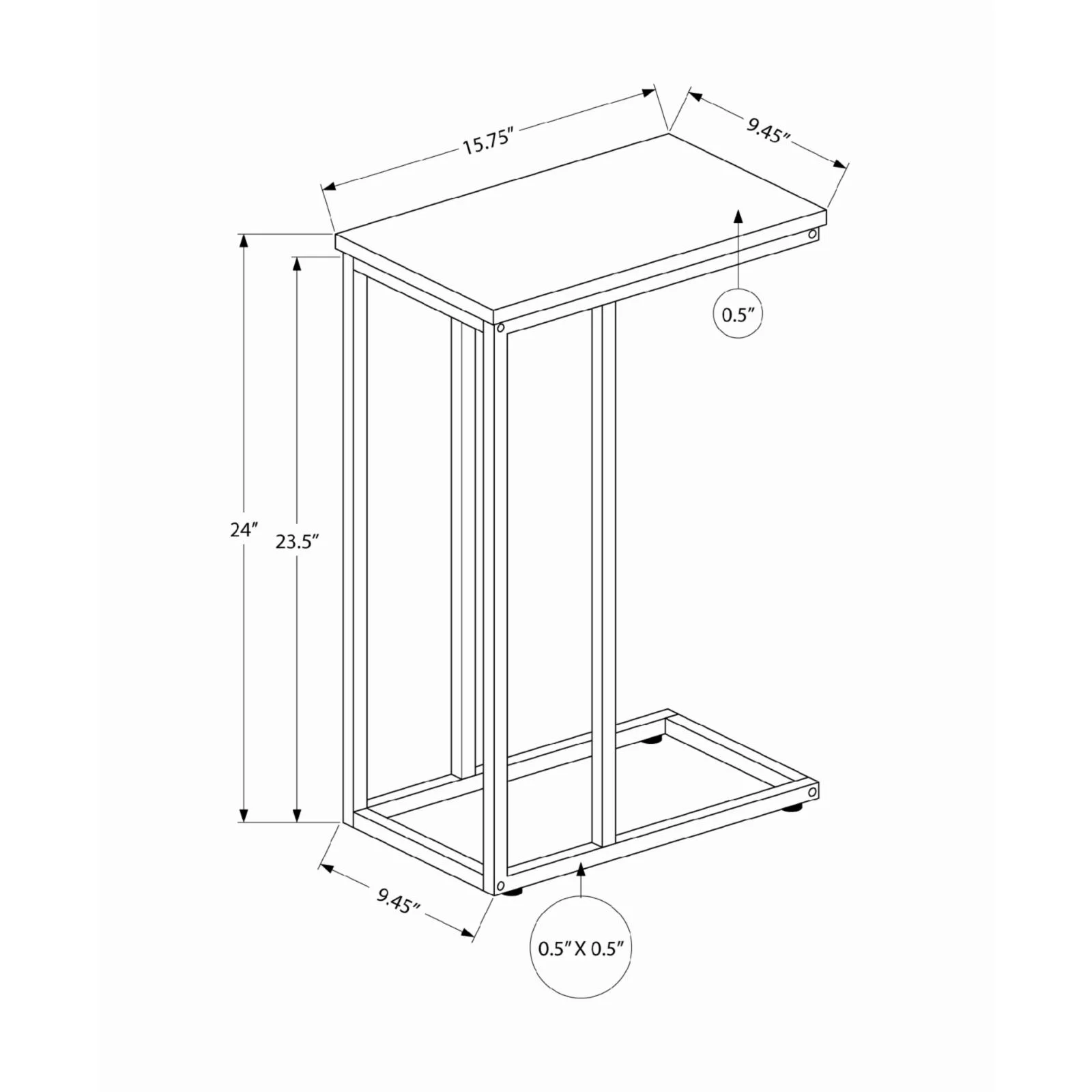 15.75″

9.45″

0.5″

24″

23.5″

9.45″

0.5″ X 0.5″