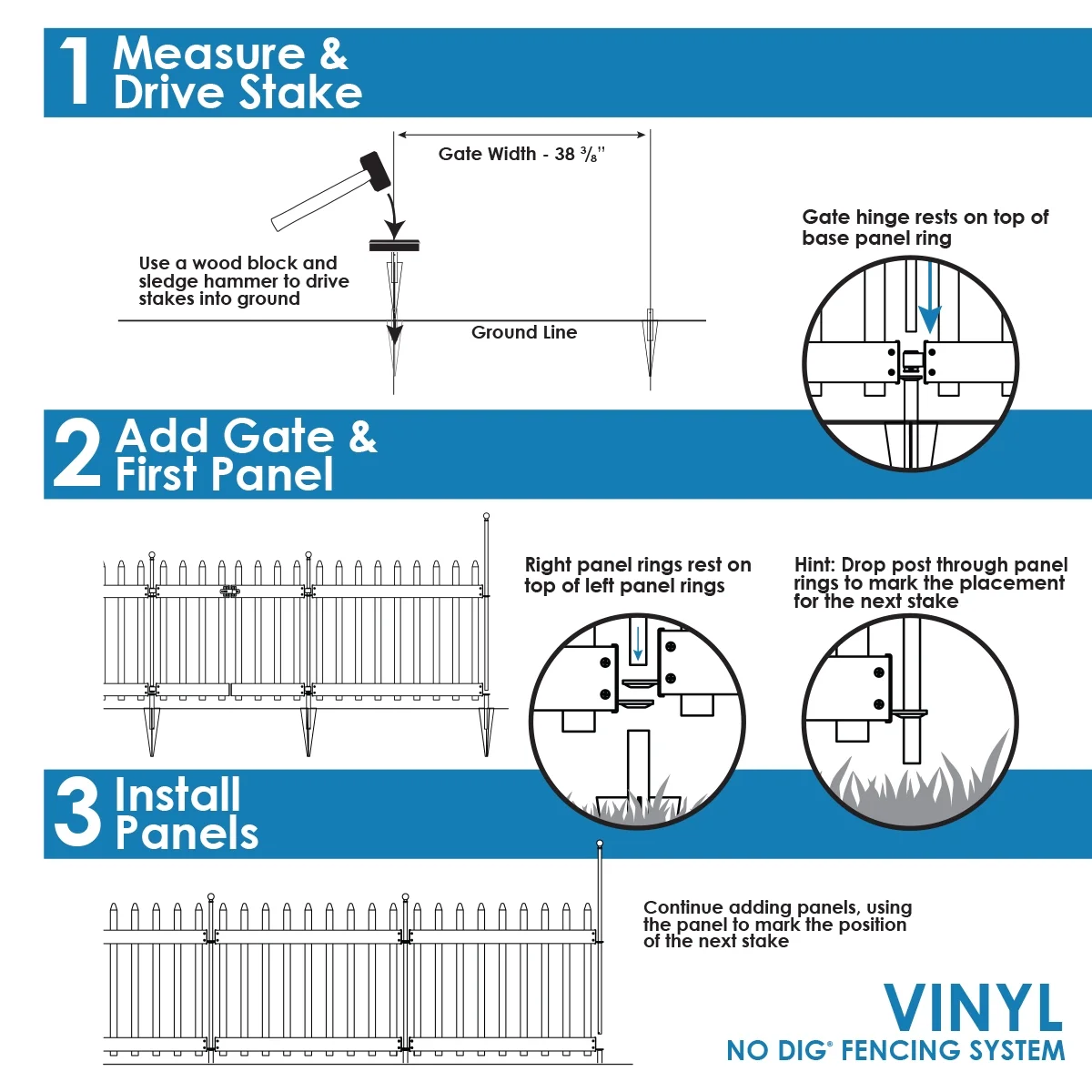 1 Measure & Drive Stake

Gate Width - 38 $\frac{3}{8}$"

Use a wood block and sledge hammer to drive stakes into ground

Ground Line

Gate hinge rests on top of base panel ring

2 Add Gate & First Panel

Right panel rings rest on top of left panel rings

Hint: Drop post through panel rings to mark the placement for the next stake

3 Install Panels

Continue adding panels, using the panel to mark the position of the next stake

VINYL
NO DIG® FENCING SYSTEM