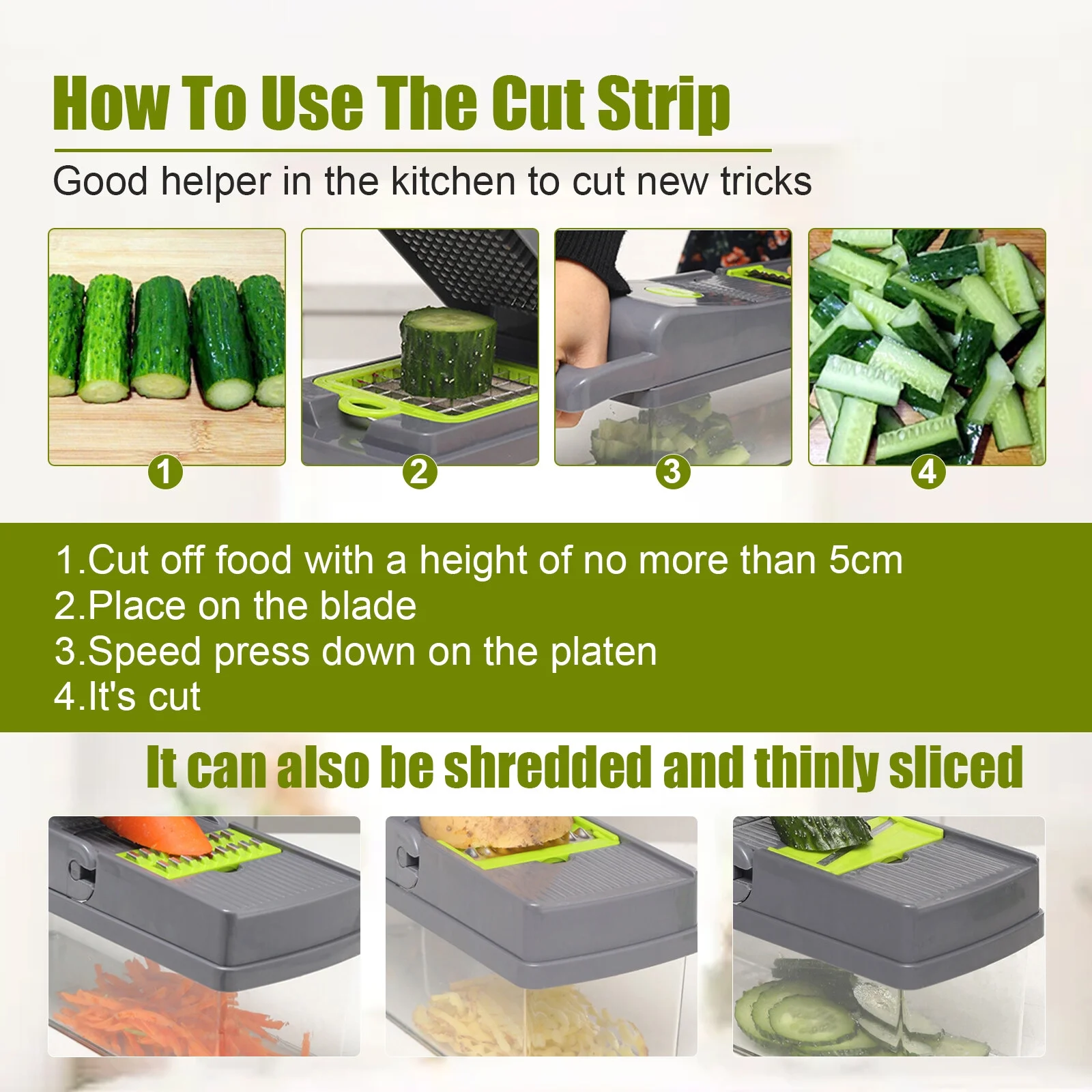 How To Use The Cut Strip

Good helper in the kitchen to cut new tricks

1

2

3

4

1.Cut off food with a height of no more than 5cm
2.Place on the blade
3.Speed press down on the platen
4.It's cut

It can also be shredded and thinly sliced