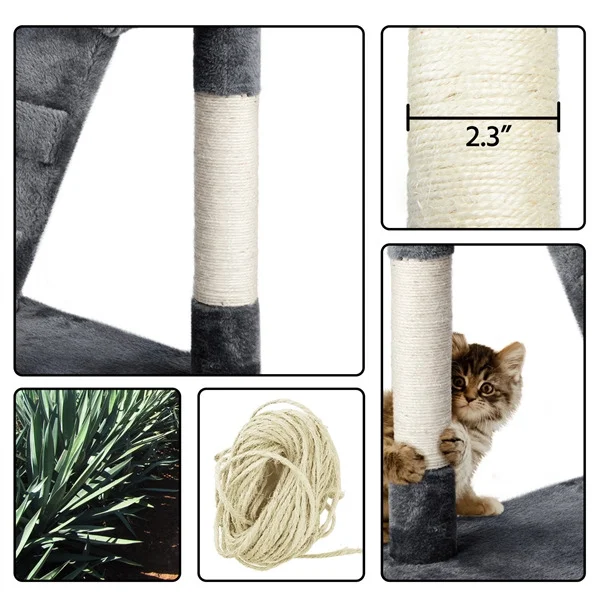 2.3″