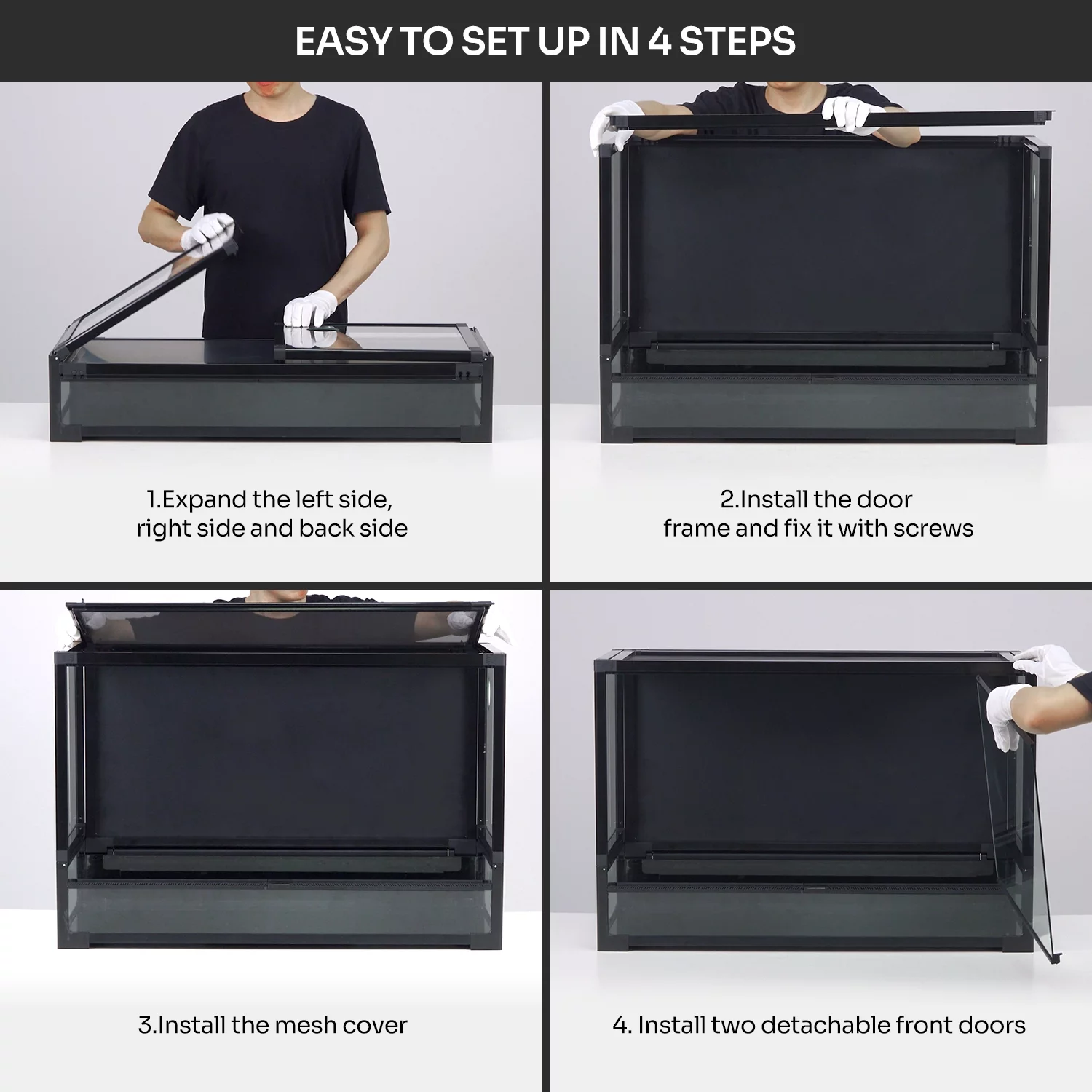 EASY TO SET UP IN 4 STEPS

1.Expand the left side, right side and back side

2.Install the door frame and fix it with screws

3.Install the mesh cover

4. Install two detachable front doors