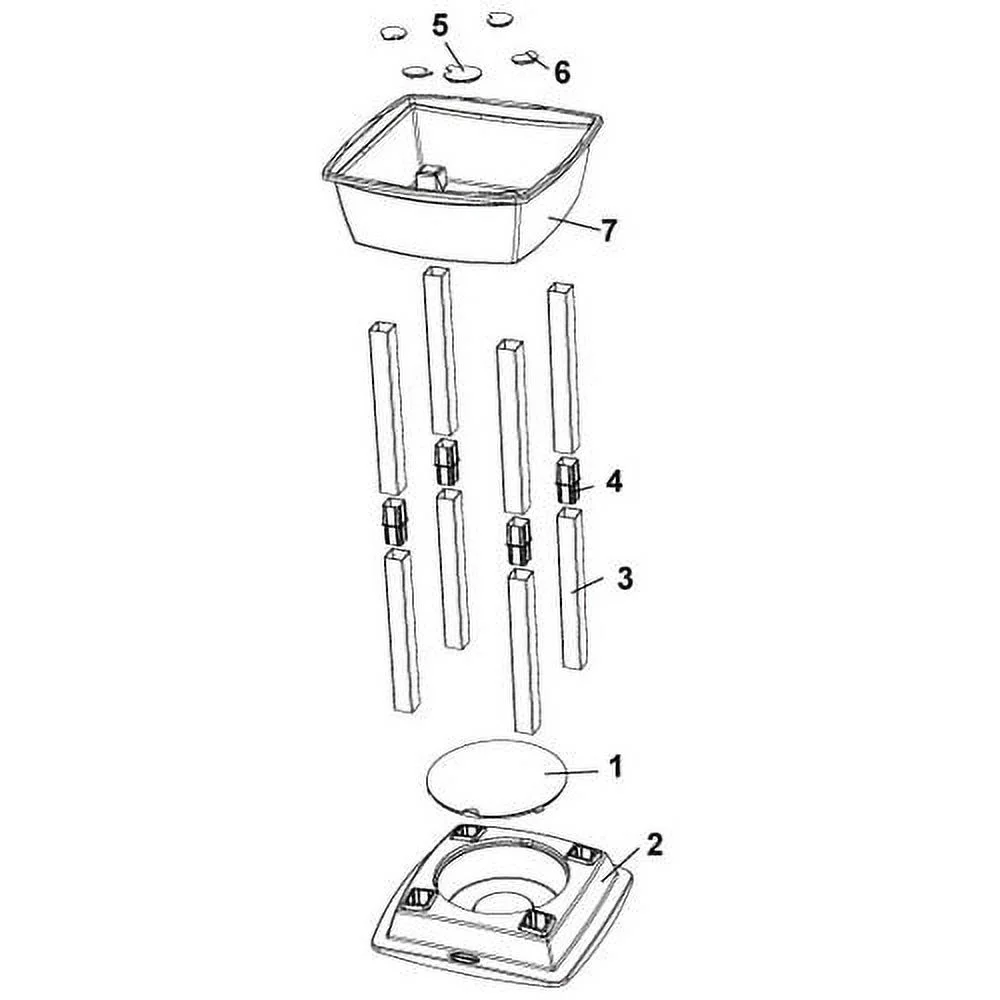 5
6
7
4
3
1
2