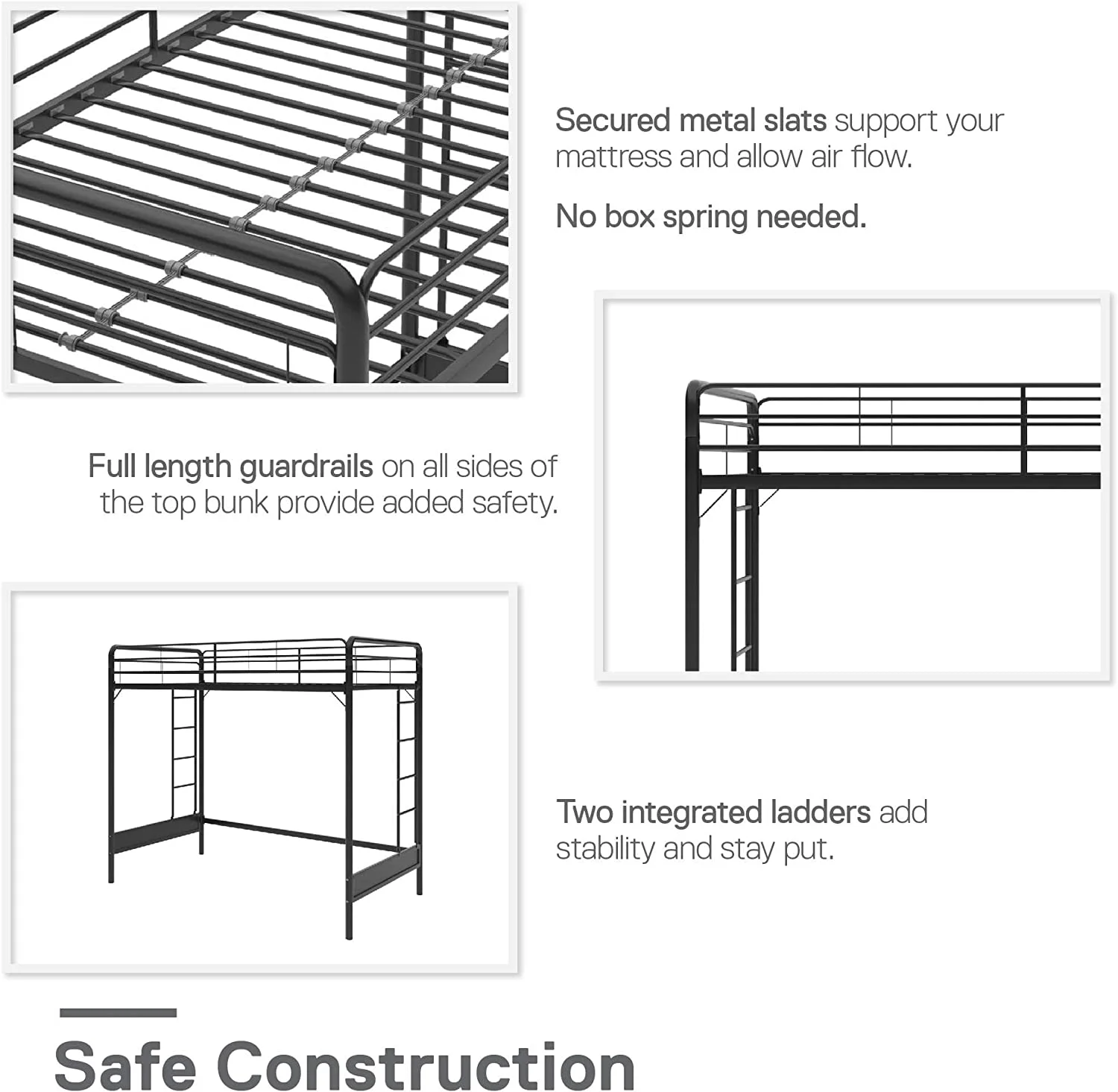 Secured metal slats support your mattress and allow air flow.

No box spring needed.

Full length guardrails on all sides of the top bunk provide added safety.

Two integrated ladders add stability and stay put.

Safe Construction