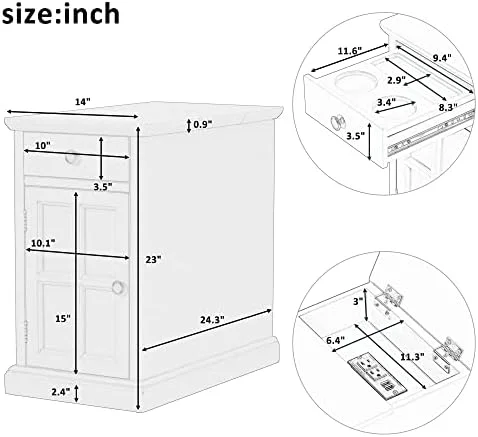 size:inch

14"

0.9"

10"

3.5"

10.1"

23"

15"

24.3"

2.4"

11.6"

9.4"

2.9"

3.4"

8.3"

3.5"

3"

6.4"

11.3"