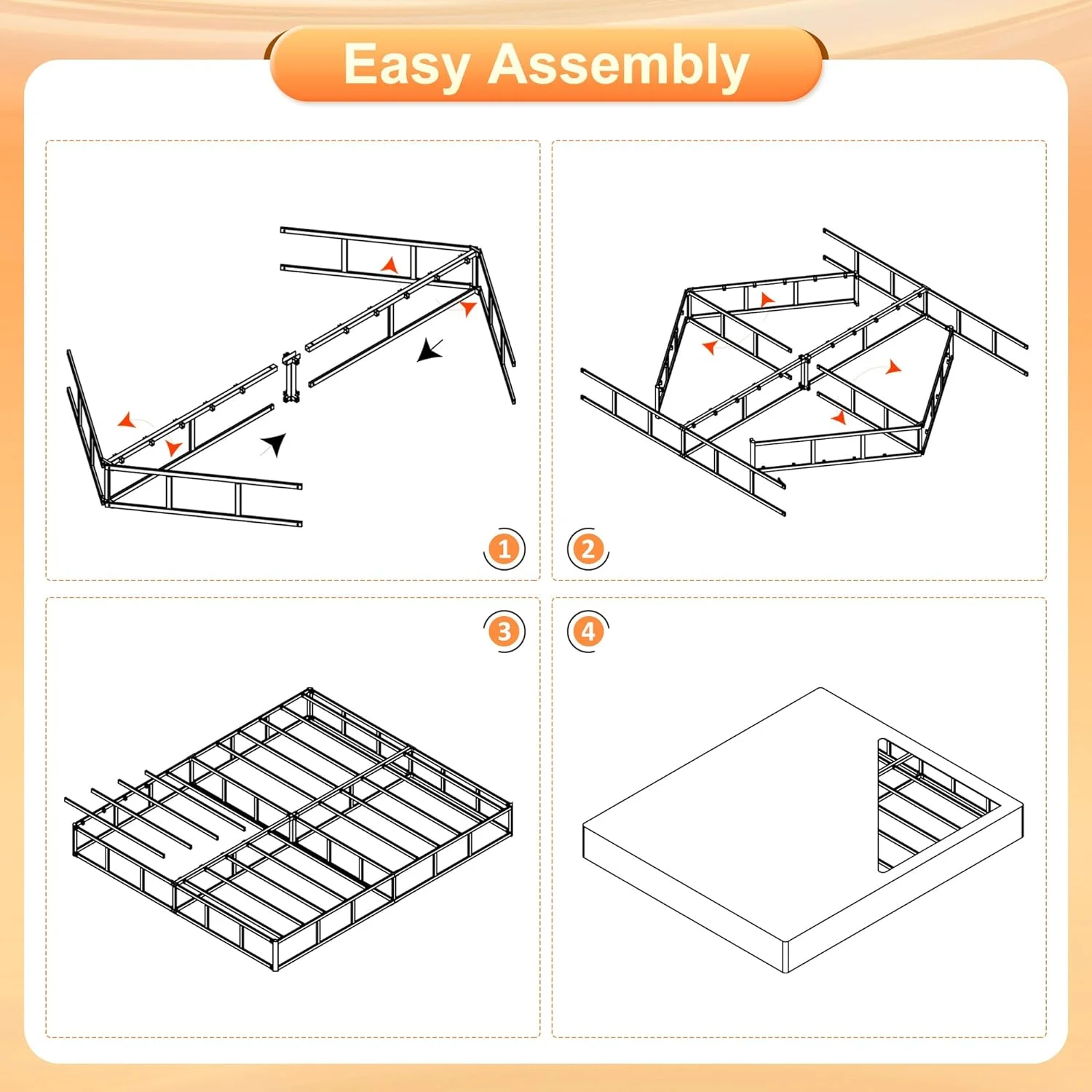 Easy Assembly

1

2

3

4