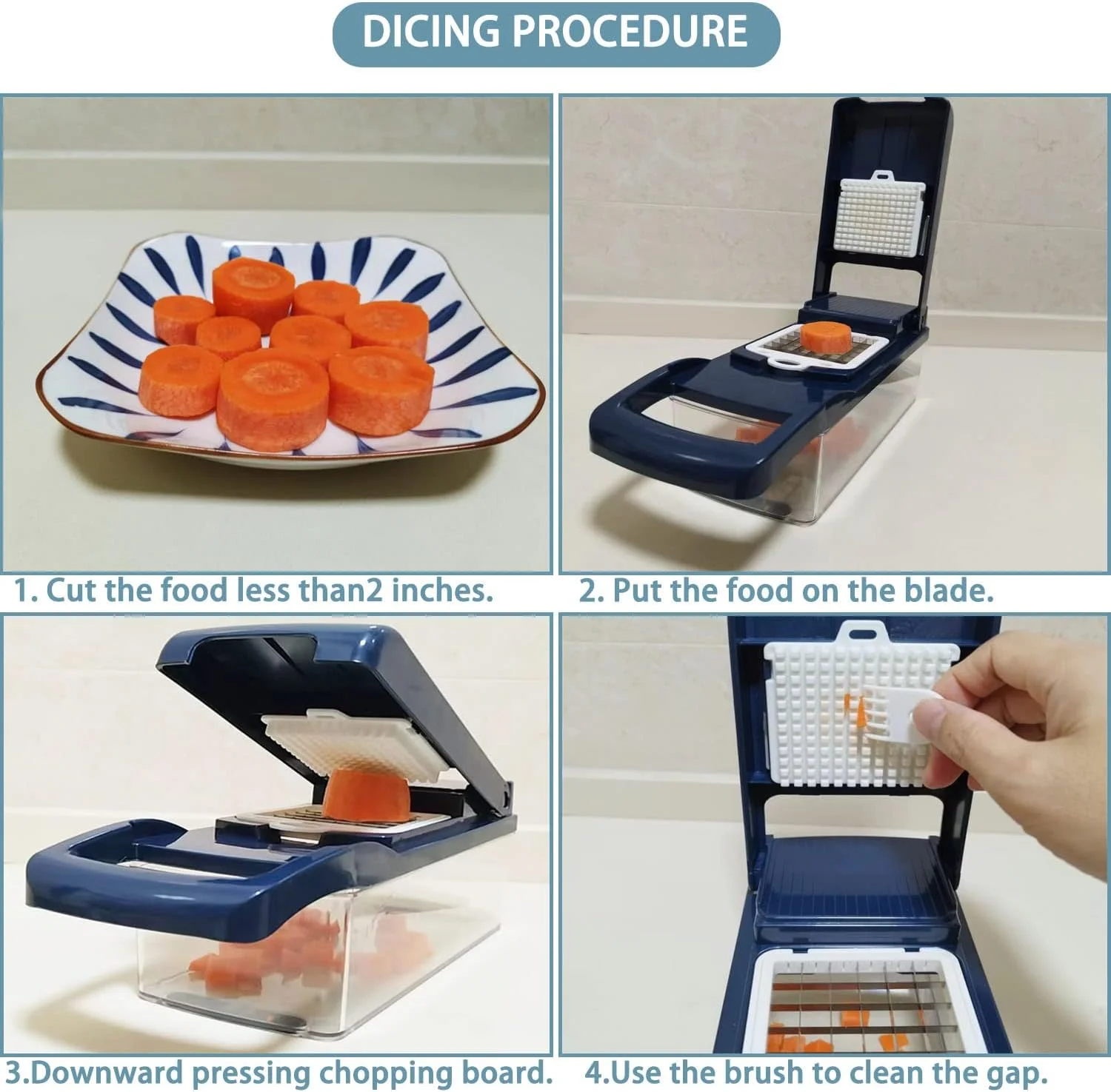 DICING PROCEDURE

1. Cut the food less than2 inches.

2. Put the food on the blade.

3.Downward pressing chopping board.

4.Use the brush to clean the gap.