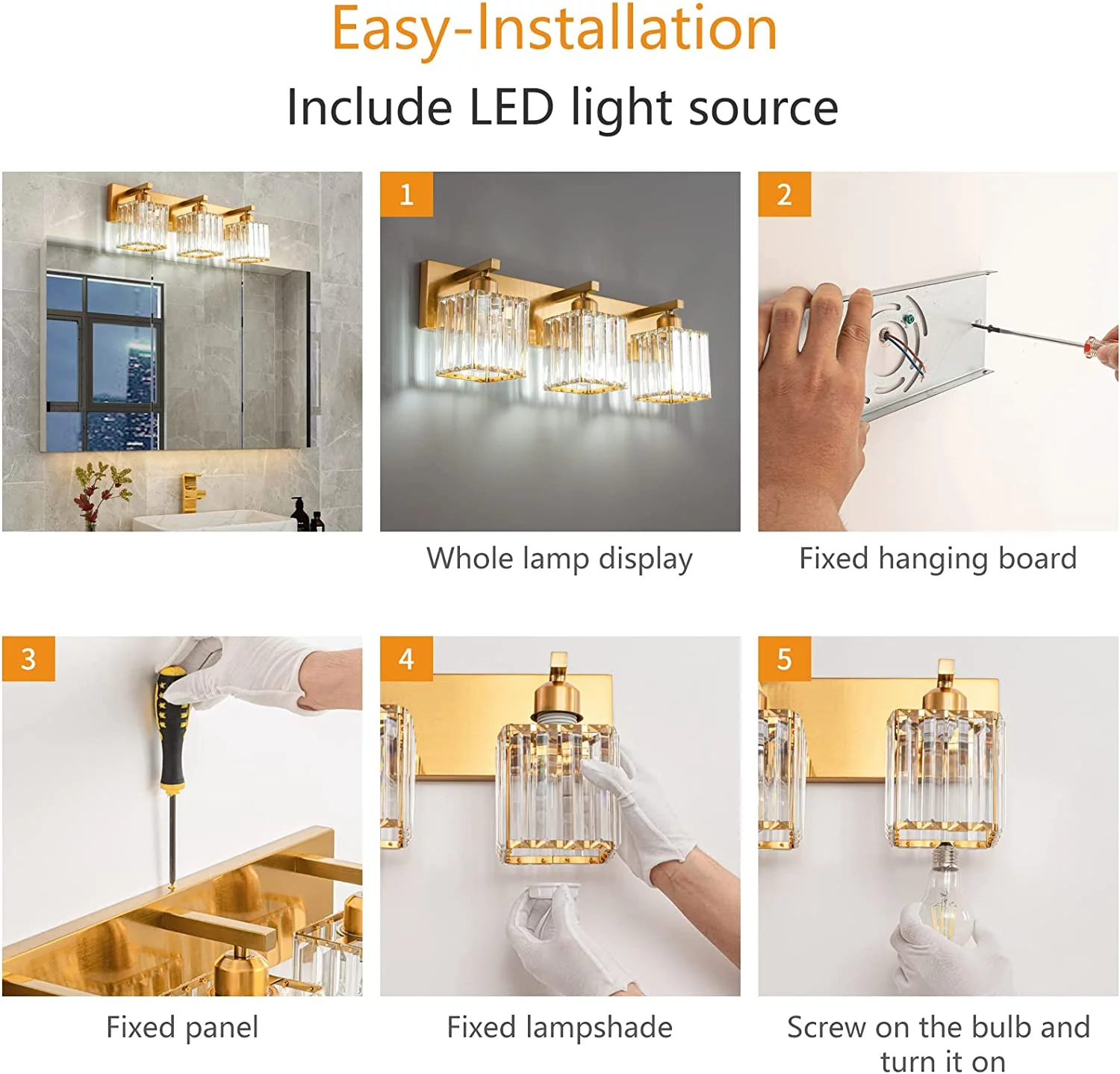 Easy-Installation

Include LED light source

1

Whole lamp display

2

Fixed hanging board

3

Fixed panel

4

Fixed lampshade

5

Screw on the bulb and turn it on