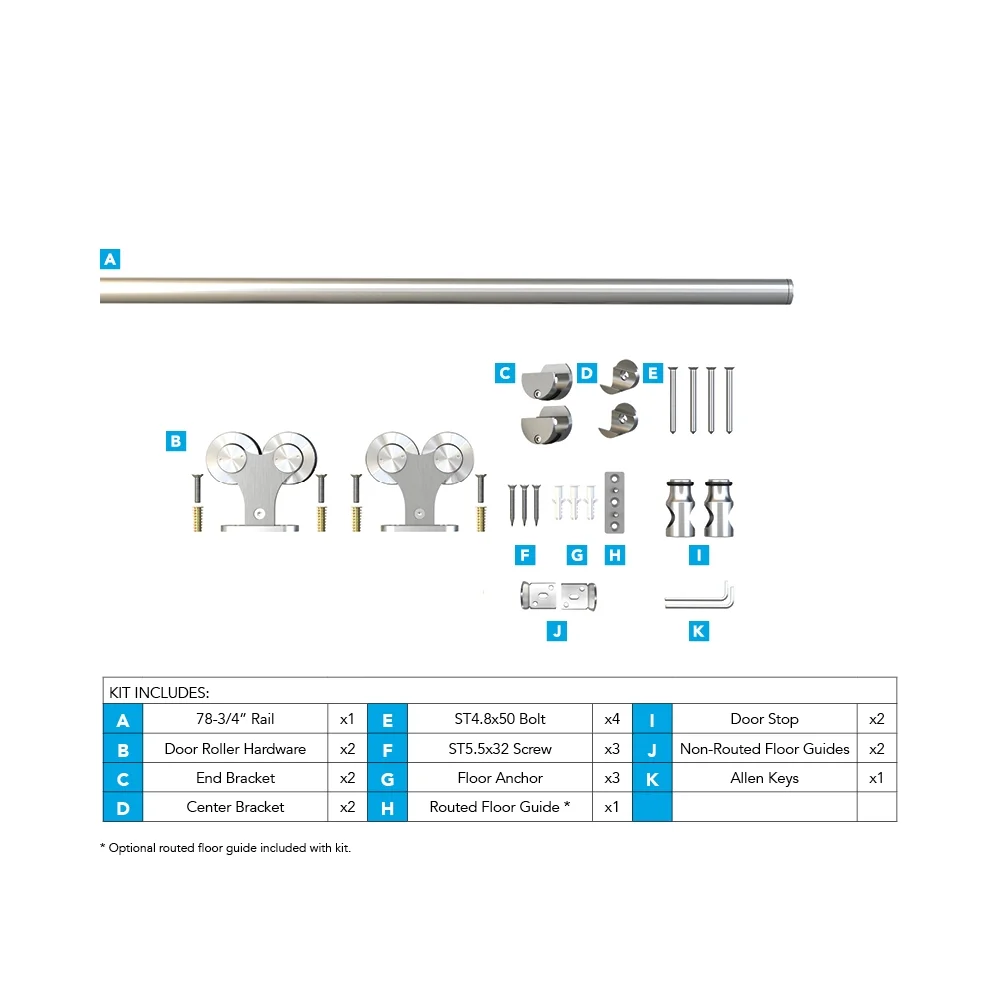 A

C D E

B

F G H I

J K

KIT INCLUDES:

| A | 78-3/4" Rail | x1 | E | ST4.8x50 Bolt | x4 | I | Door Stop | x2 |
|---|---|---|---|---|---|---|---|---|
| B | Door Roller Hardware | x2 | F | ST5.5x32 Screw | x3 | J | Non-Routed Floor Guides | x2 |
| C | End Bracket | x2 | G | Floor Anchor | x3 | K | Allen Keys | x1 |
| D | Center Bracket | x2 | H | Routed Floor Guide * | x1 | | | |

* Optional routed floor guide included with kit.