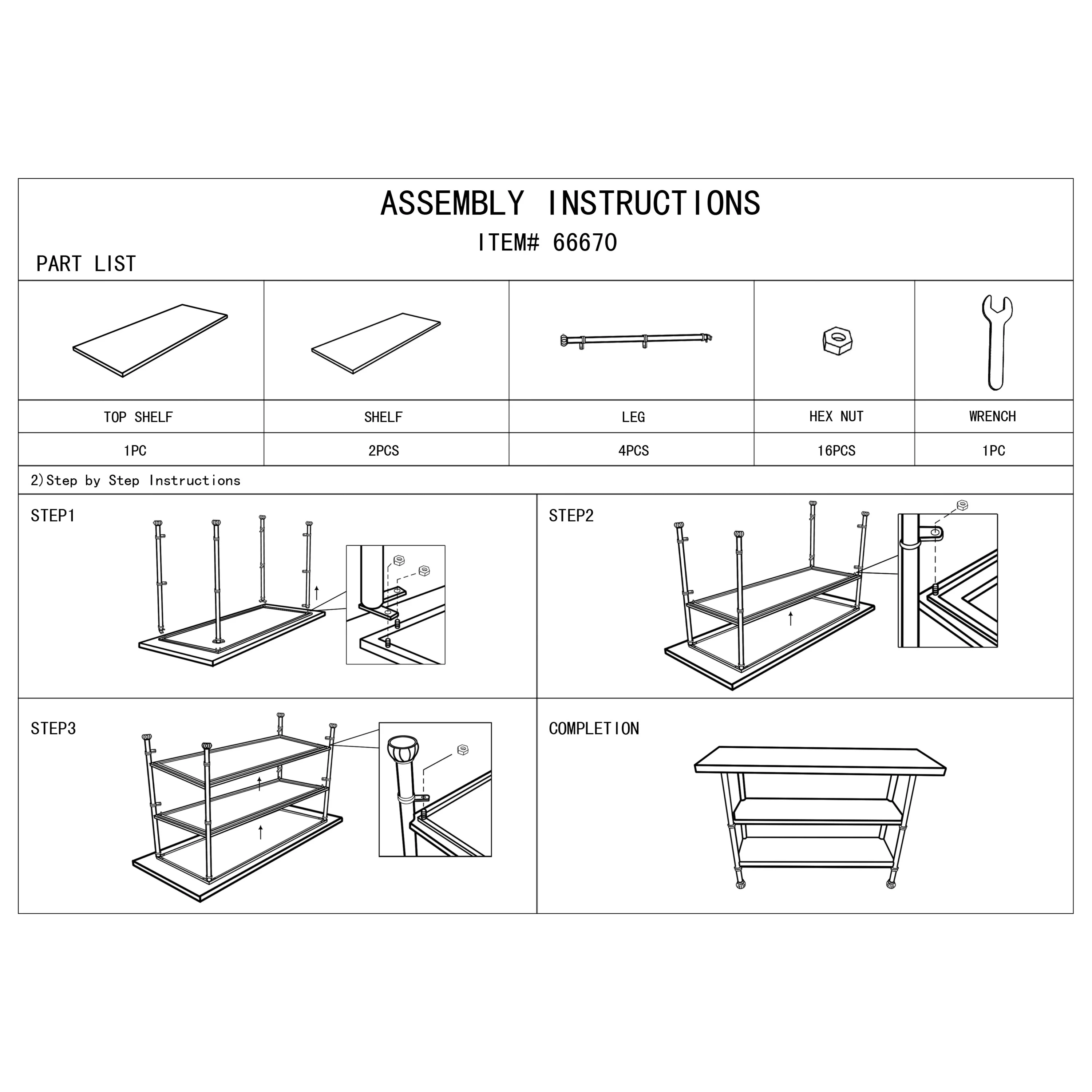 ASSEMBLY INSTRUCTIONS
ITEM# 66670

PART LIST

| TOP SHELF | SHELF | LEG | HEX NUT | WRENCH |
|---|---|---|---|---|
| 1PC | 2PCS | 4PCS | 16PCS | 1PC |

2)Step by Step Instructions

STEP1

STEP2

STEP3

COMPLETION