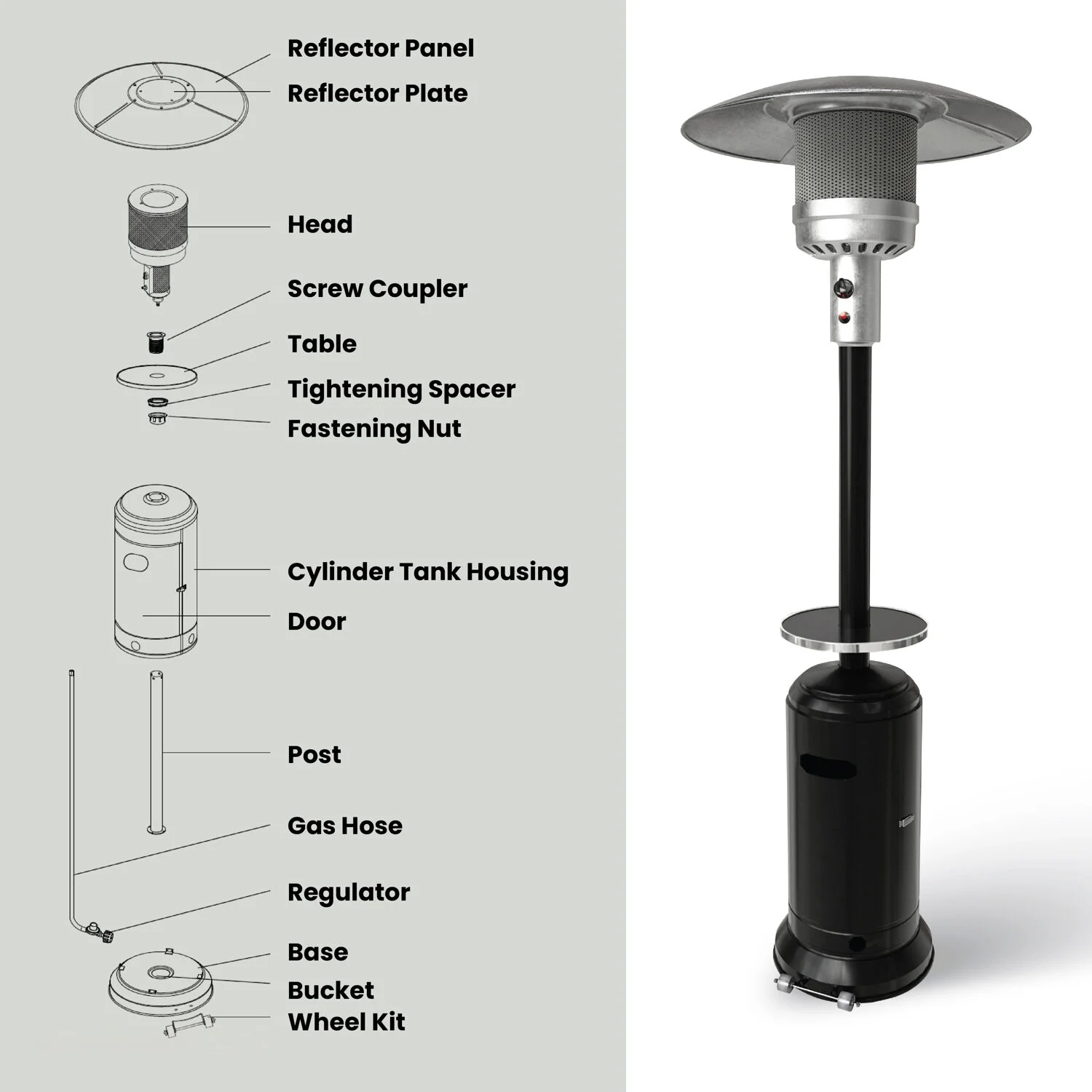 Reflector Panel
Reflector Plate
Head
Screw Coupler
Table
Tightening Spacer
Fastening Nut
Cylinder Tank Housing
Door
Post
Gas Hose
Regulator
Base
Bucket
Wheel Kit