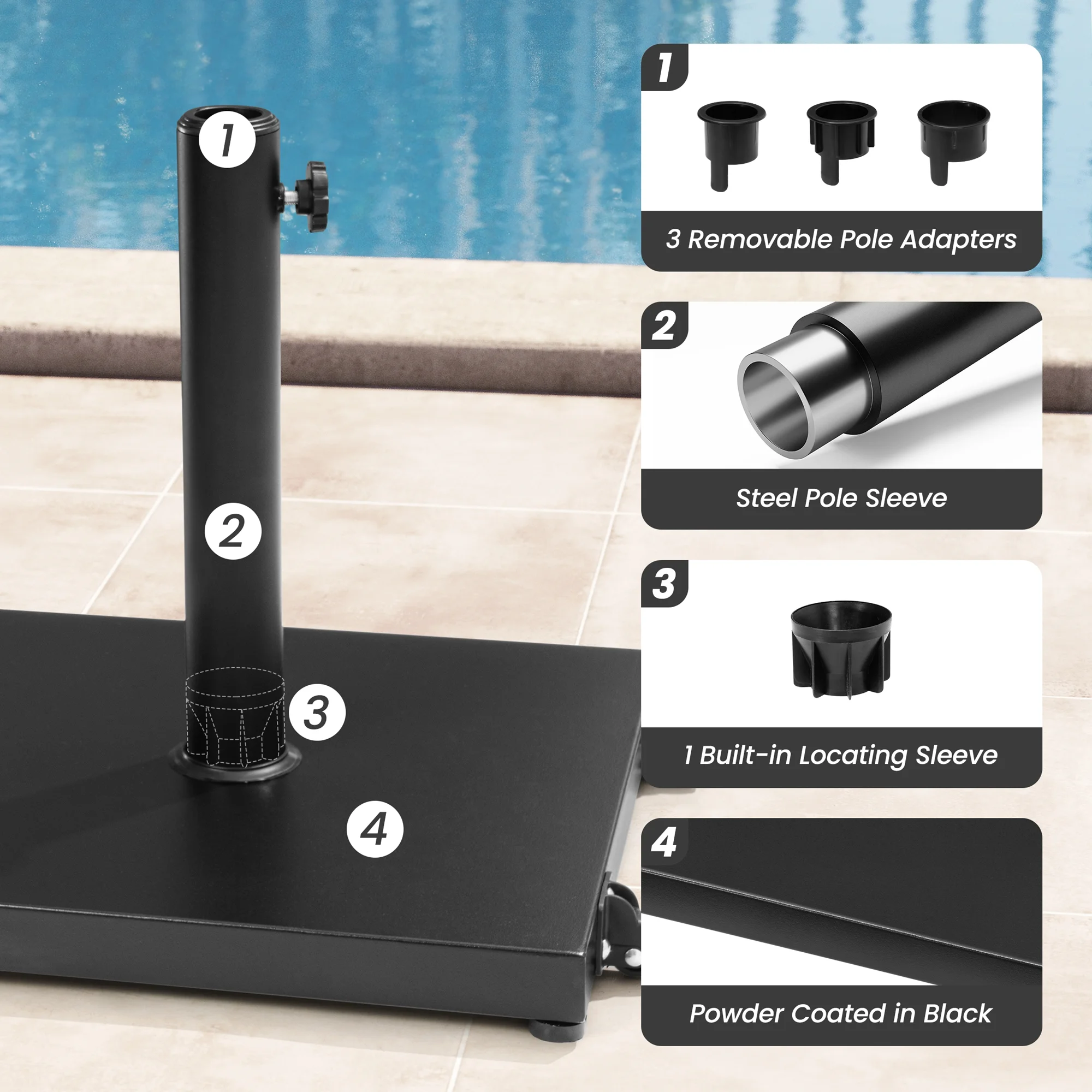 1

2

3

4

1

3 Removable Pole Adapters

2

Steel Pole Sleeve

3

1 Built-in Locating Sleeve

4

Powder Coated in Black