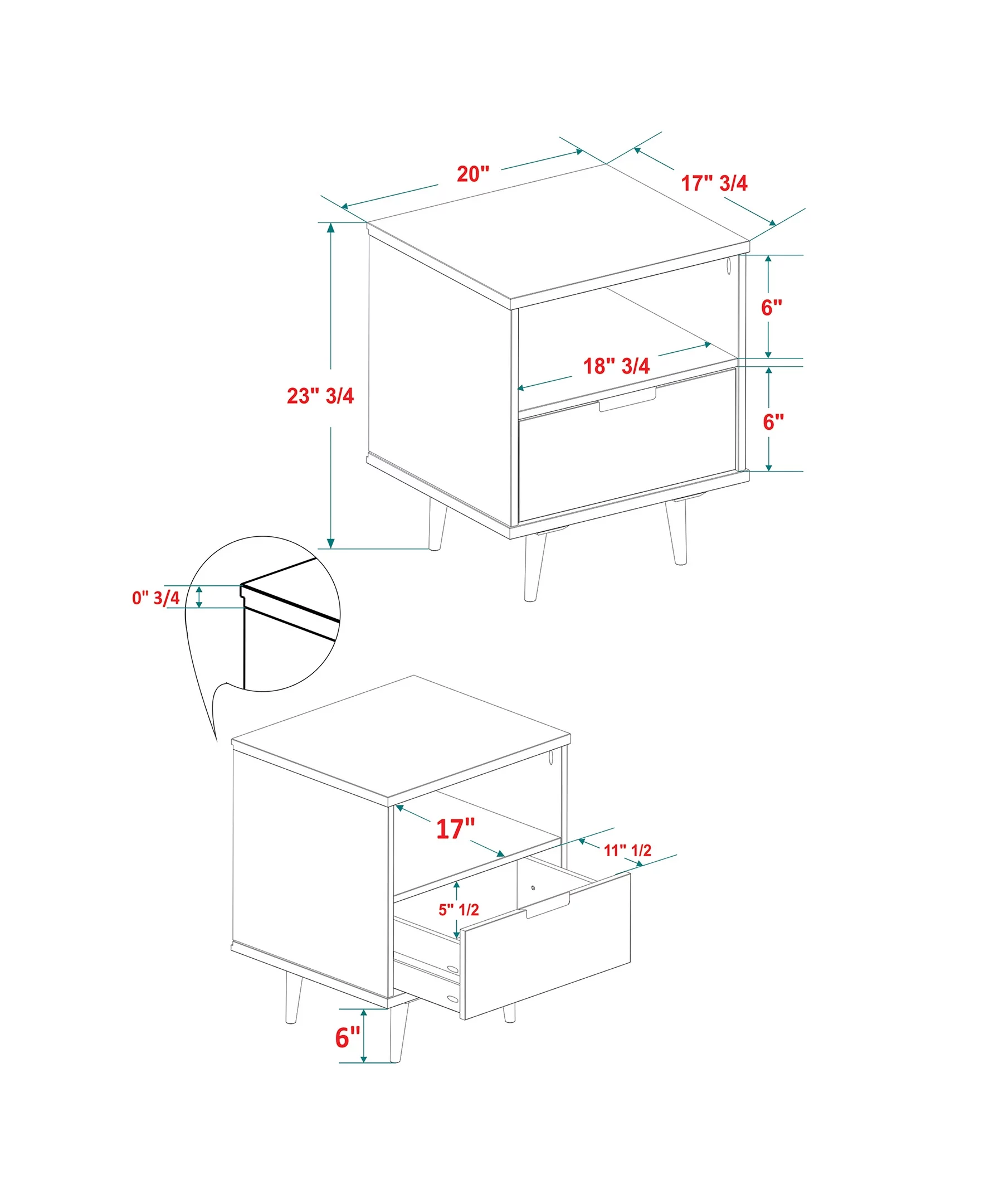 20"

17" 3/4

6"

18" 3/4

23" 3/4

6"

0" 3/4

17"

11" 1/2

5" 1/2

6"