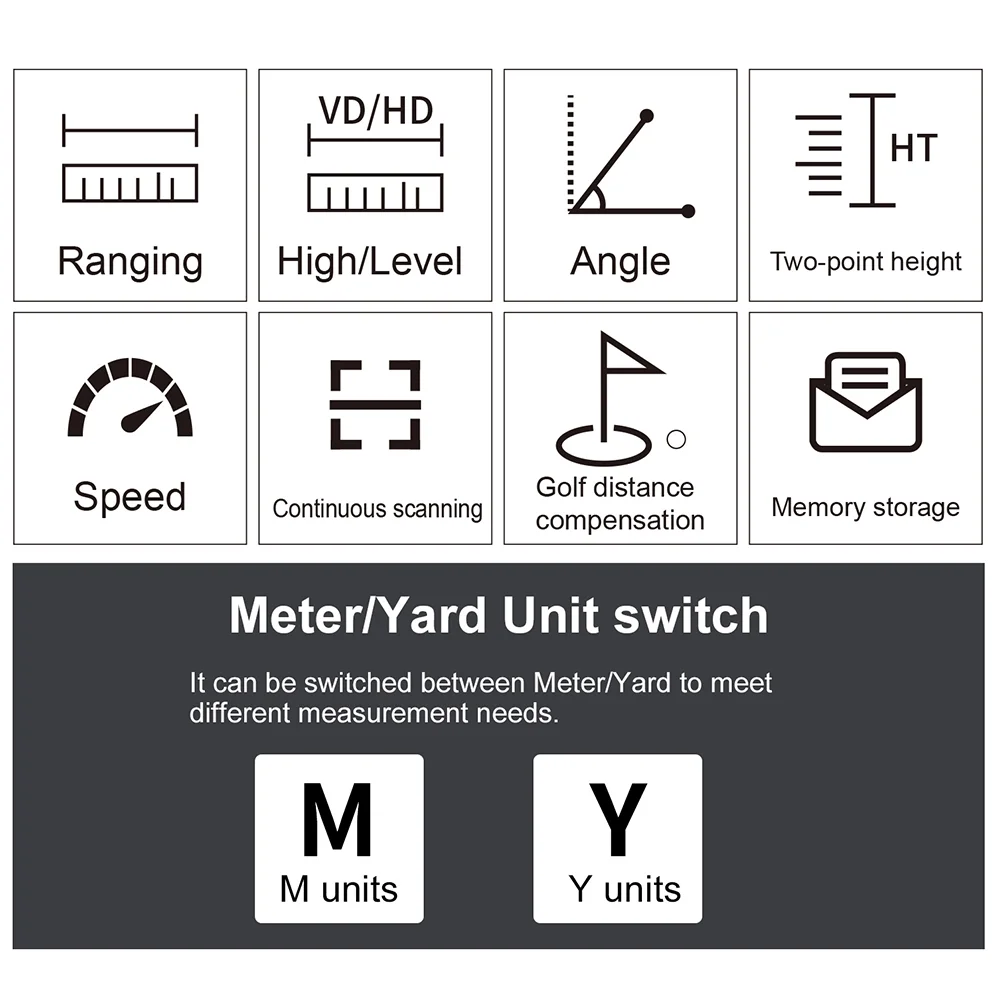 Ranging

VD/HD

High/Level

Angle

HT

Two-point height

Speed

Continuous scanning

Golf distance compensation

Memory storage

Meter/Yard Unit switch

It can be switched between Meter/Yard to meet different measurement needs.

M
M units

Y
Y units