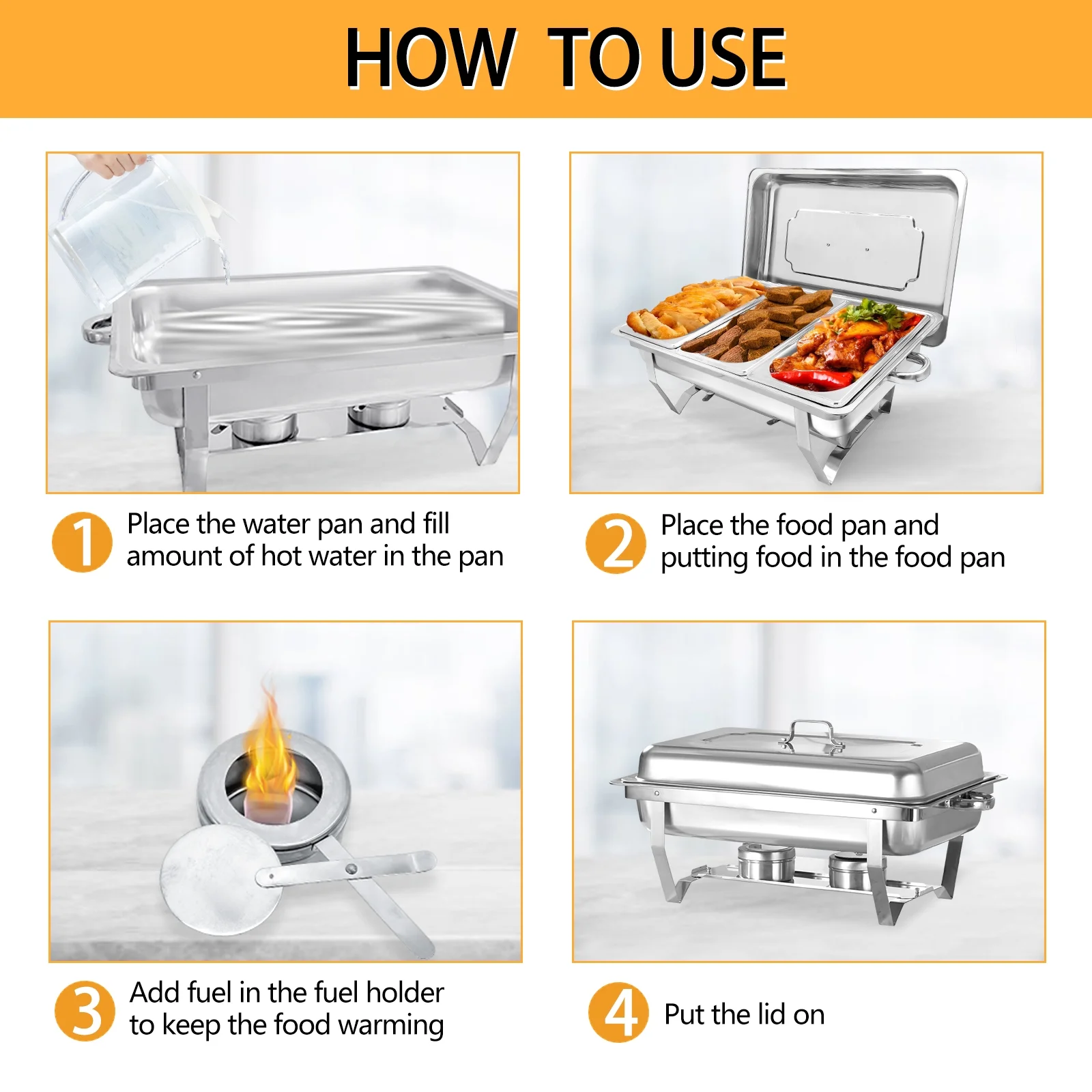 HOW TO USE

1 Place the water pan and fill amount of hot water in the pan

2 Place the food pan and putting food in the food pan

3 Add fuel in the fuel holder to keep the food warming

4 Put the lid on