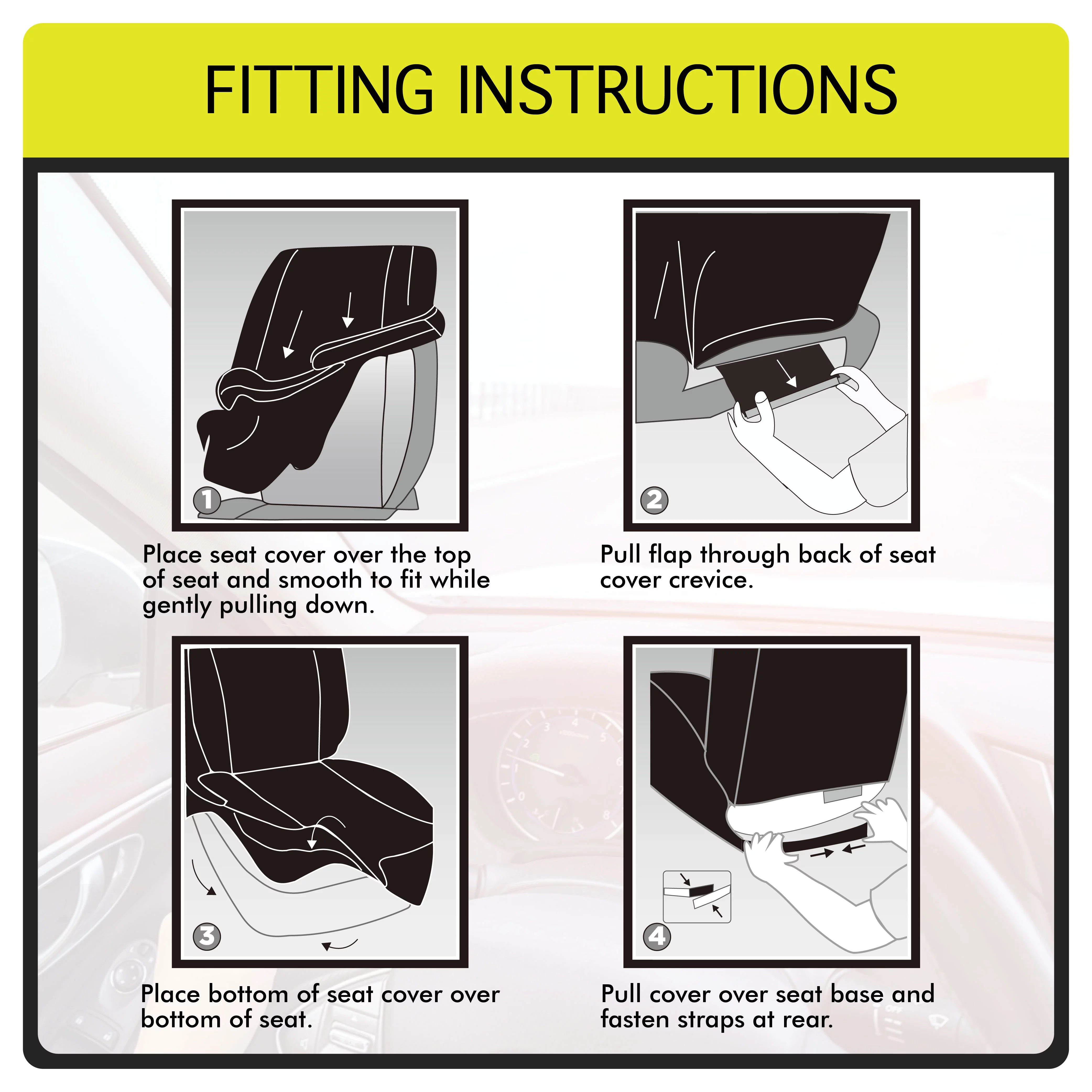 FITTING INSTRUCTIONS

1

Place seat cover over the top of seat and smooth to fit while gently pulling down.

2

Pull flap through back of seat cover crevice.

3

Place bottom of seat cover over bottom of seat.

4

Pull cover over seat base and fasten straps at rear.