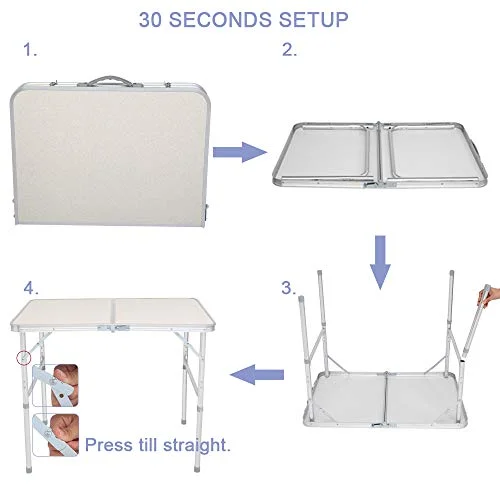 30 SECONDS SETUP

1.

2.

3.

4.

Press till straight.