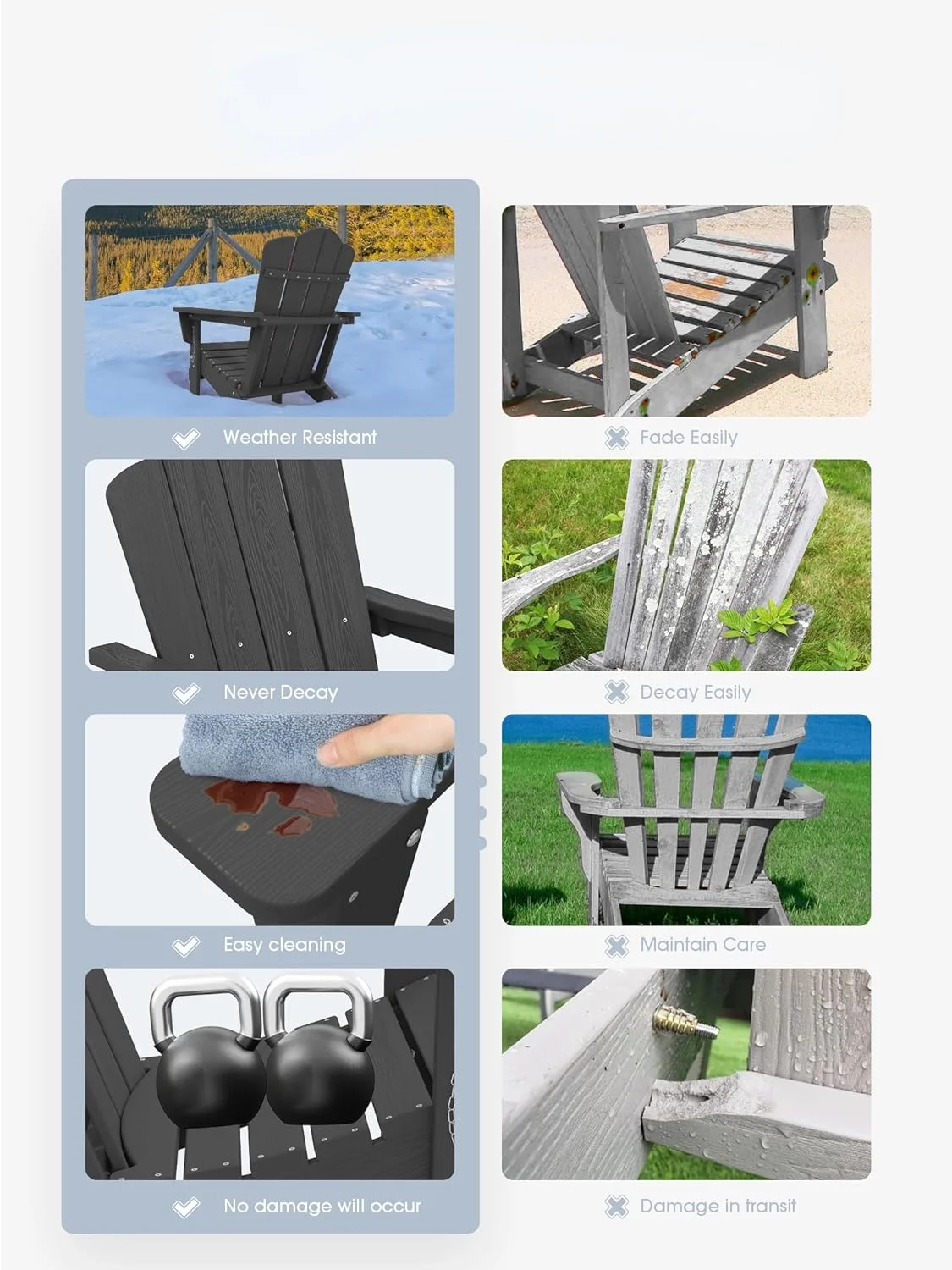 Weather Resistant

Never Decay

Easy cleaning

No damage will occur

Fade Easily

Decay Easily

Maintain Care

Damage in transit