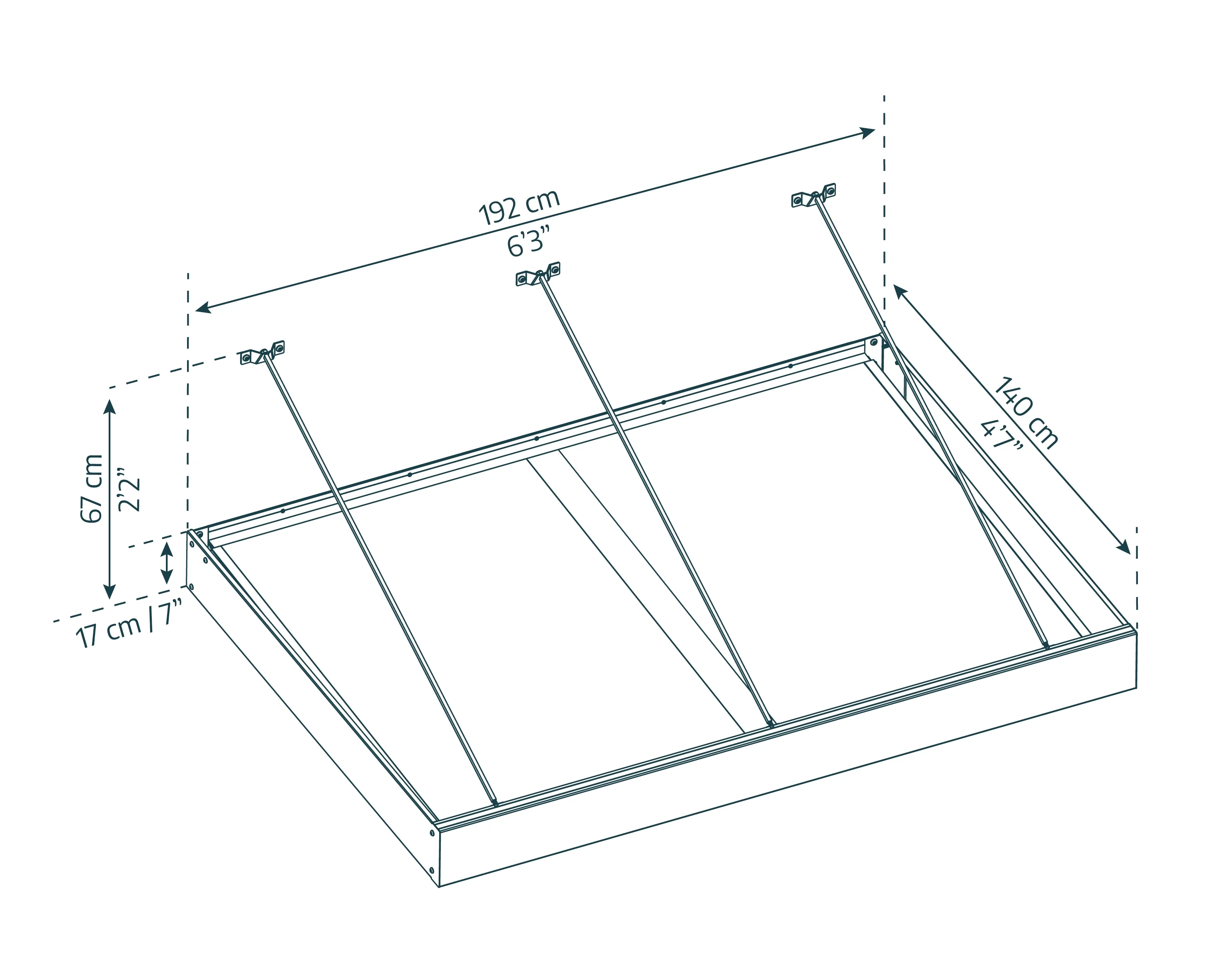 192 cm
6'3"

140 cm
4'7"

67 cm
2'2"

17 cm / 7"