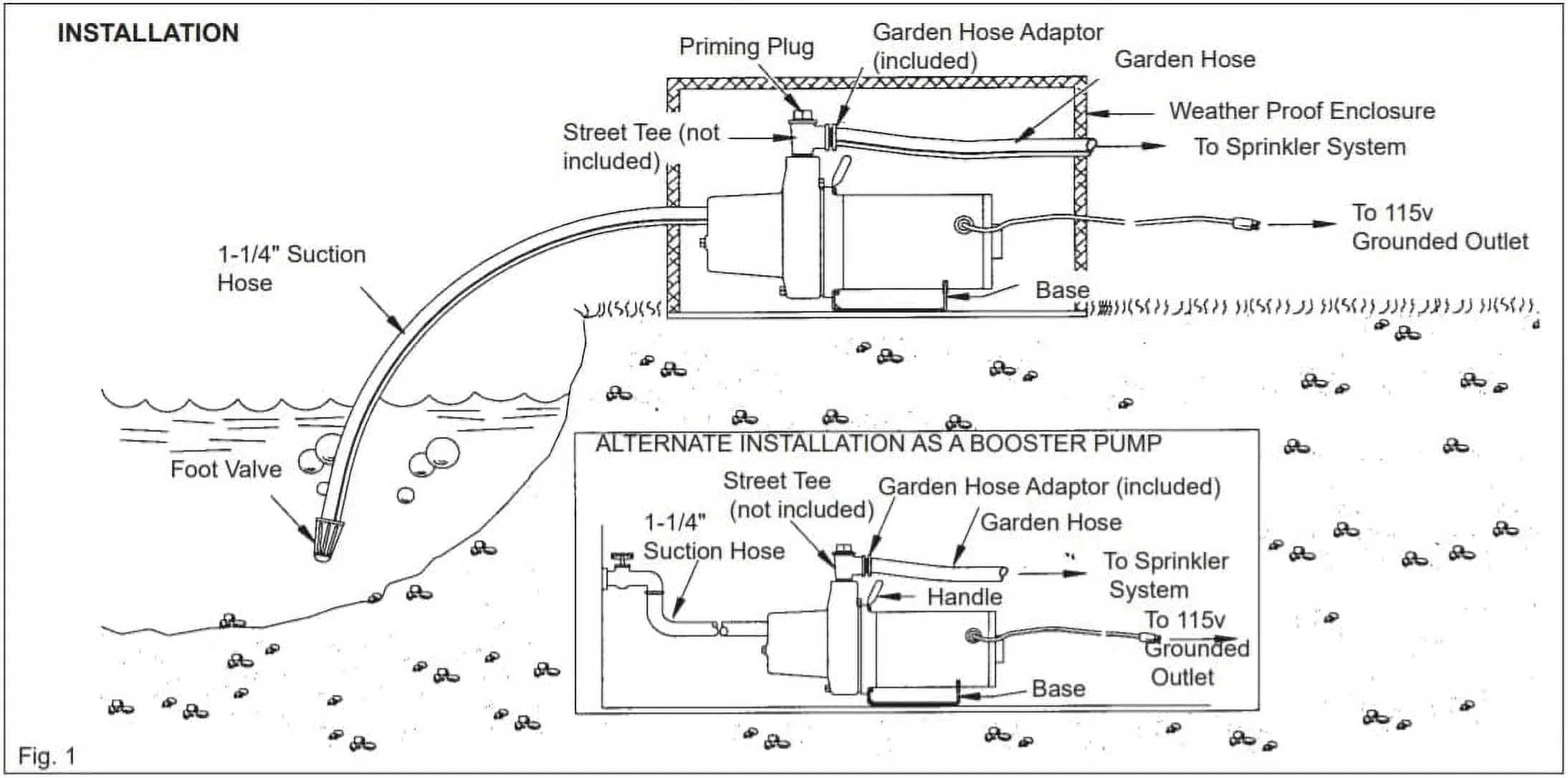 INSTALLATION

Priming Plug

Garden Hose Adaptor (included)

Garden Hose

Weather Proof Enclosure

To Sprinkler System

Street Tee (not included)

To 115v Grounded Outlet

1-1/4" Suction Hose

Base

Foot Valve

ALTERNATE INSTALLATION AS A BOOSTER PUMP

Street Tee (not included)

Garden Hose Adaptor (included)

Garden Hose

1-1/4" Suction Hose

To Sprinkler System

Handle

To 115v Grounded Outlet

Base

Fig. 1