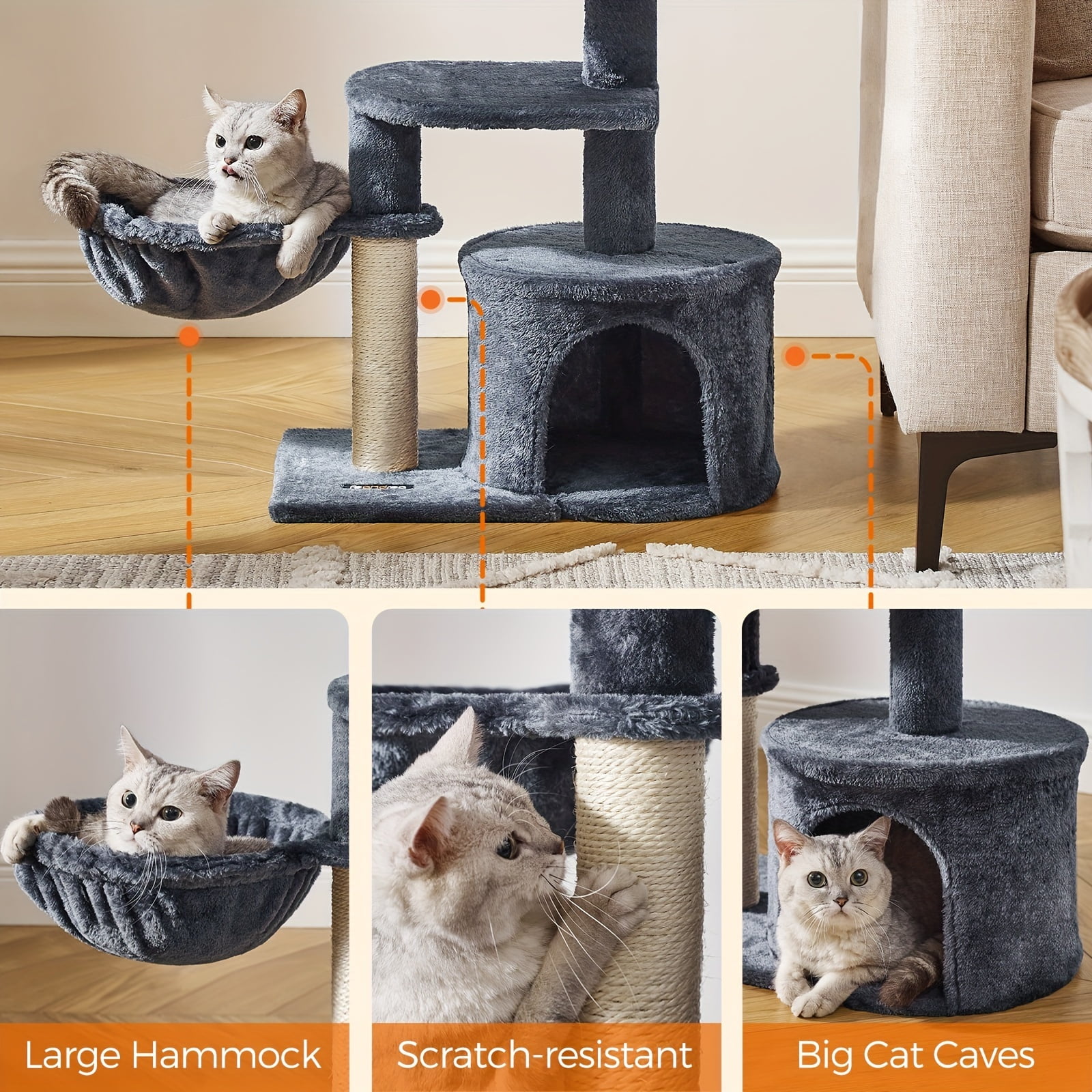 Large Hammock

Scratch-resistant

Big Cat Caves