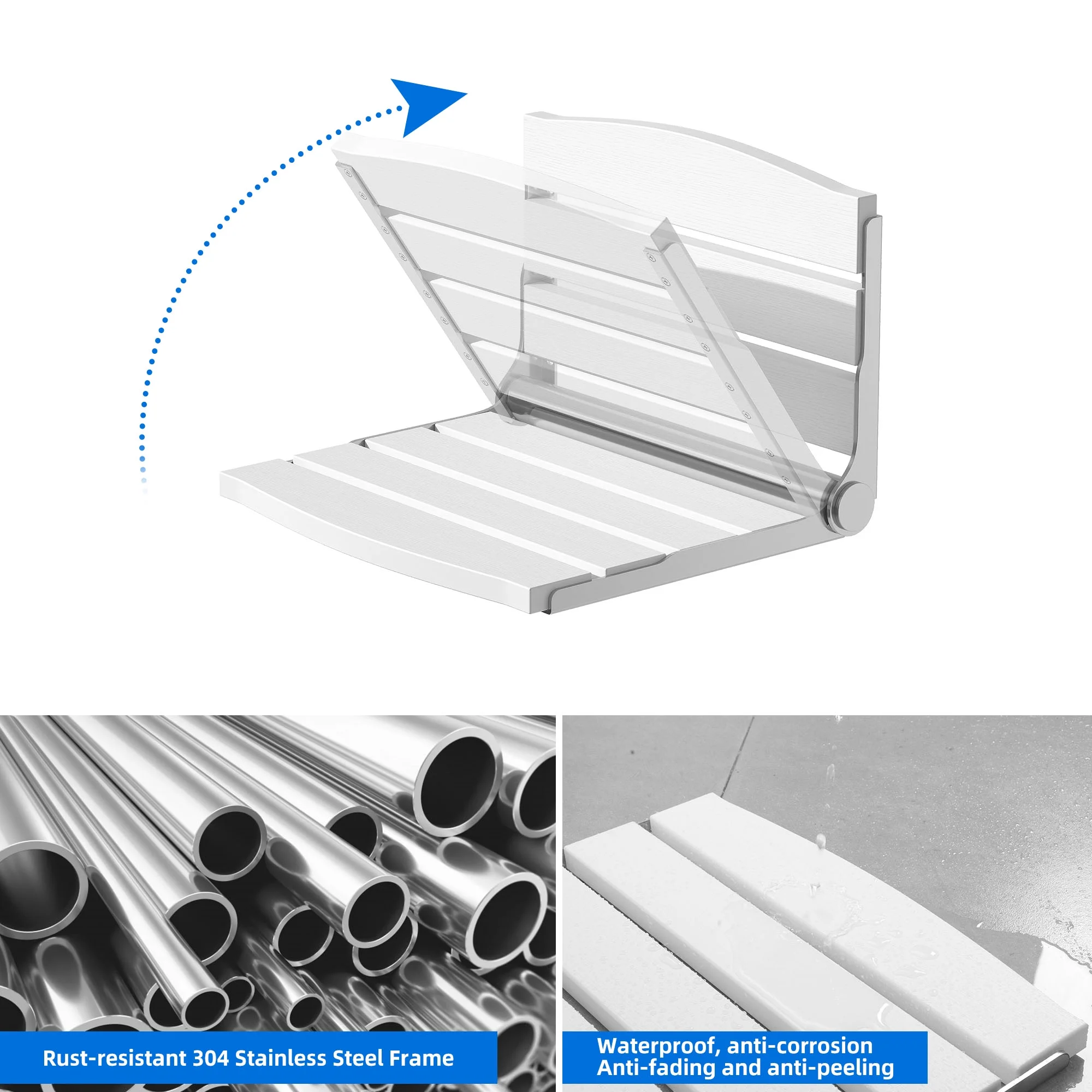 Rust-resistant 304 Stainless Steel Frame

Waterproof, anti-corrosion
Anti-fading and anti-peeling