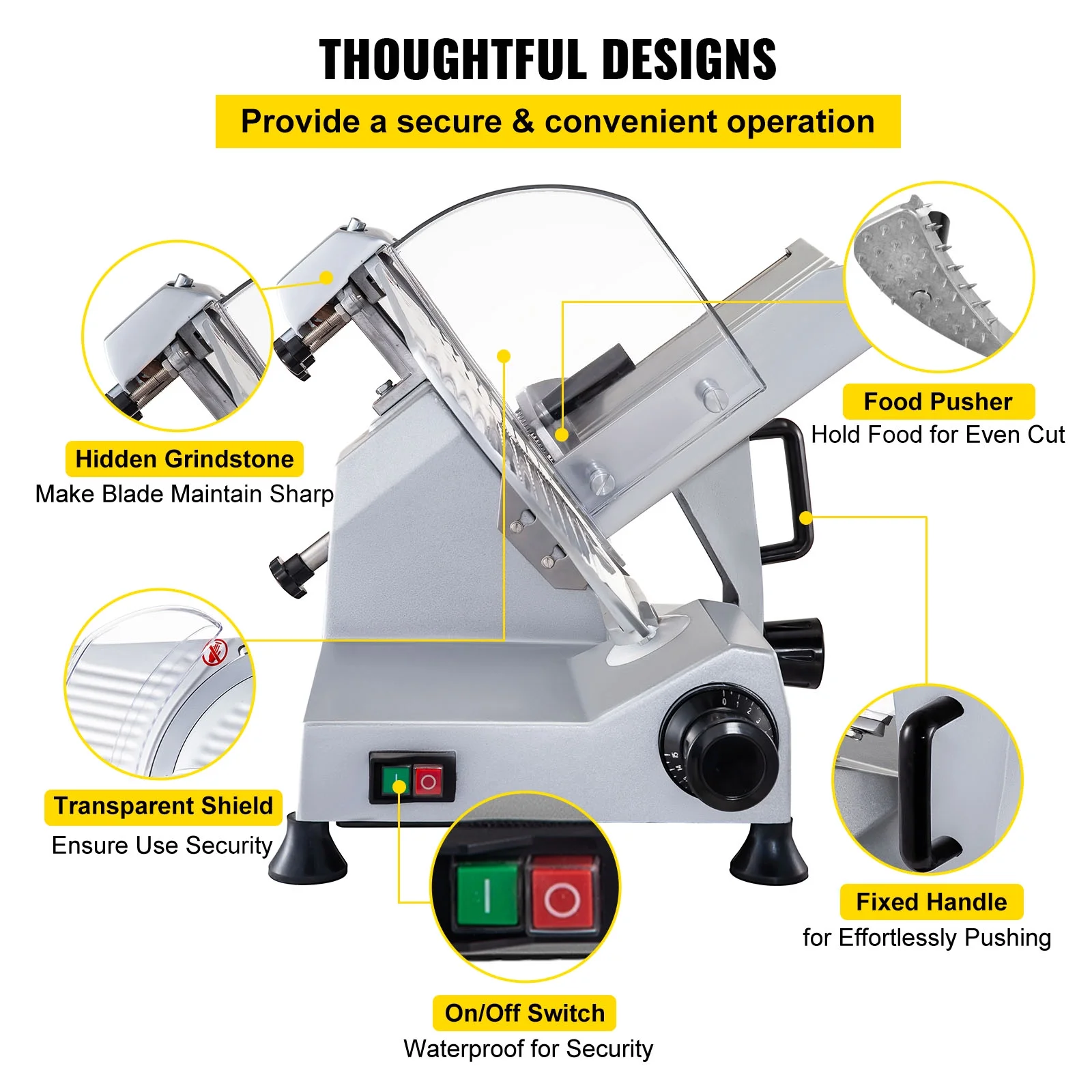 THOUGHTFUL DESIGNS

Provide a secure & convenient operation

Hidden Grindstone
Make Blade Maintain Sharp

Food Pusher
Hold Food for Even Cut

Transparent Shield
Ensure Use Security

Fixed Handle
for Effortlessly Pushing

On/Off Switch
Waterproof for Security